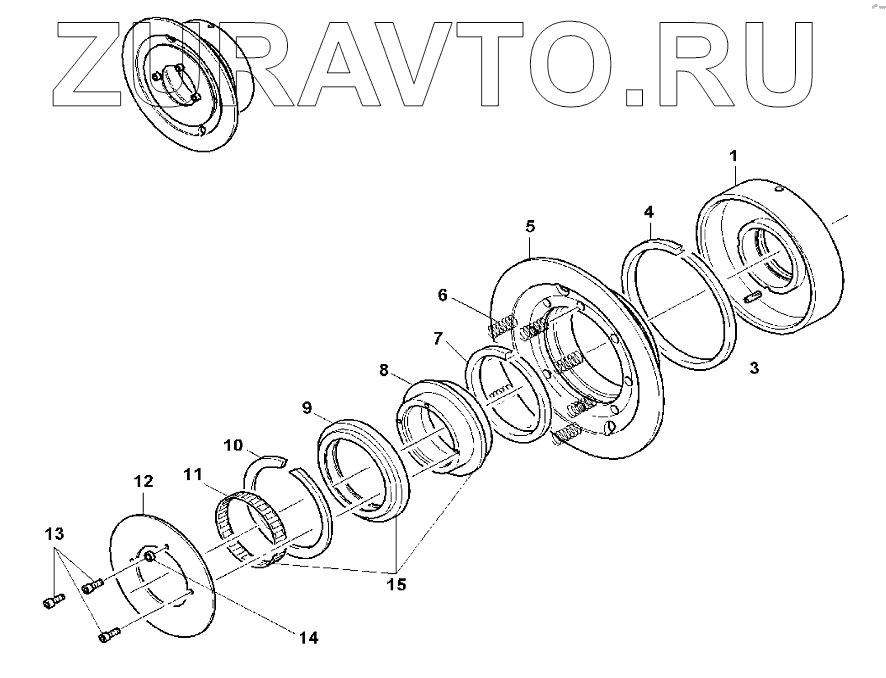 ZURAVTO.RU

1
4
5
6
7
3
8
9
10
11
12
13
15
14