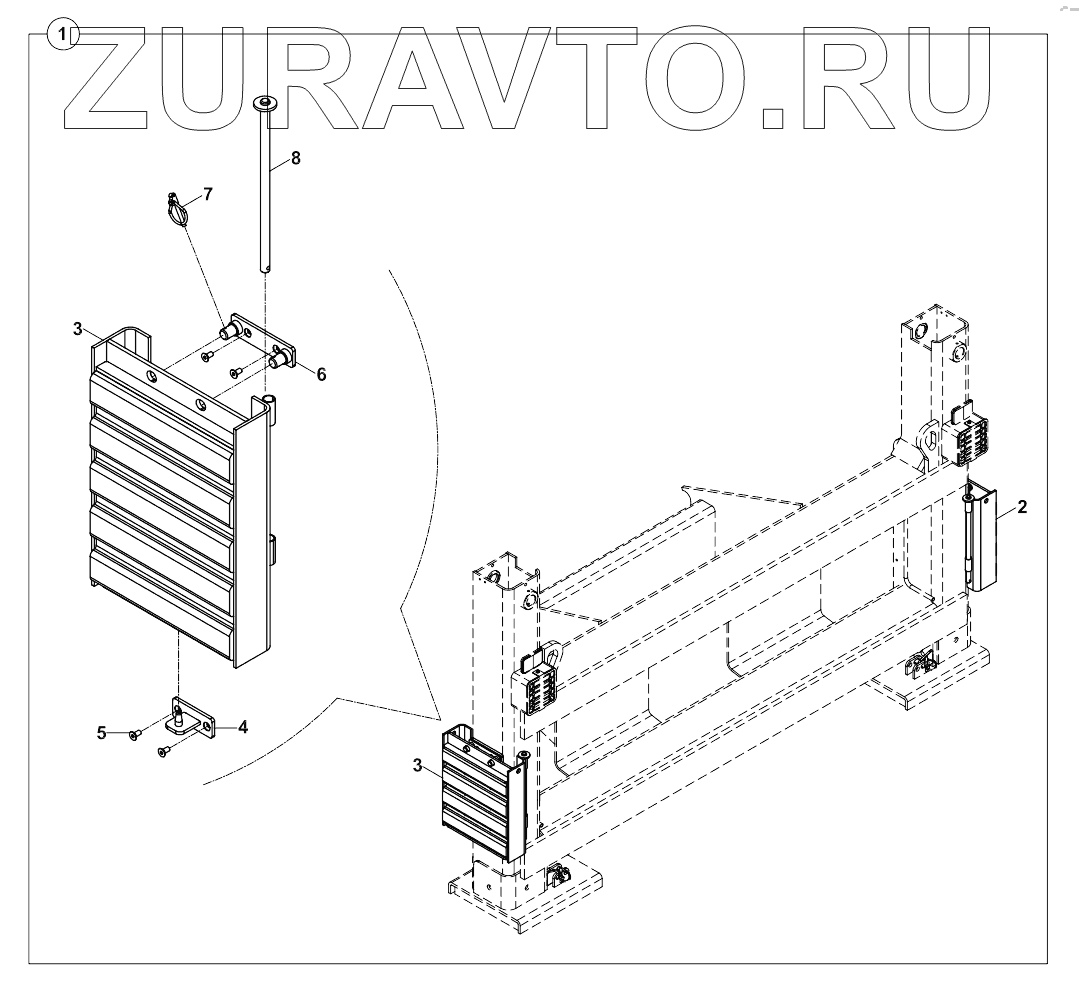 1

ZURAVTO.RU

8

7

3

6

2

5

4

3