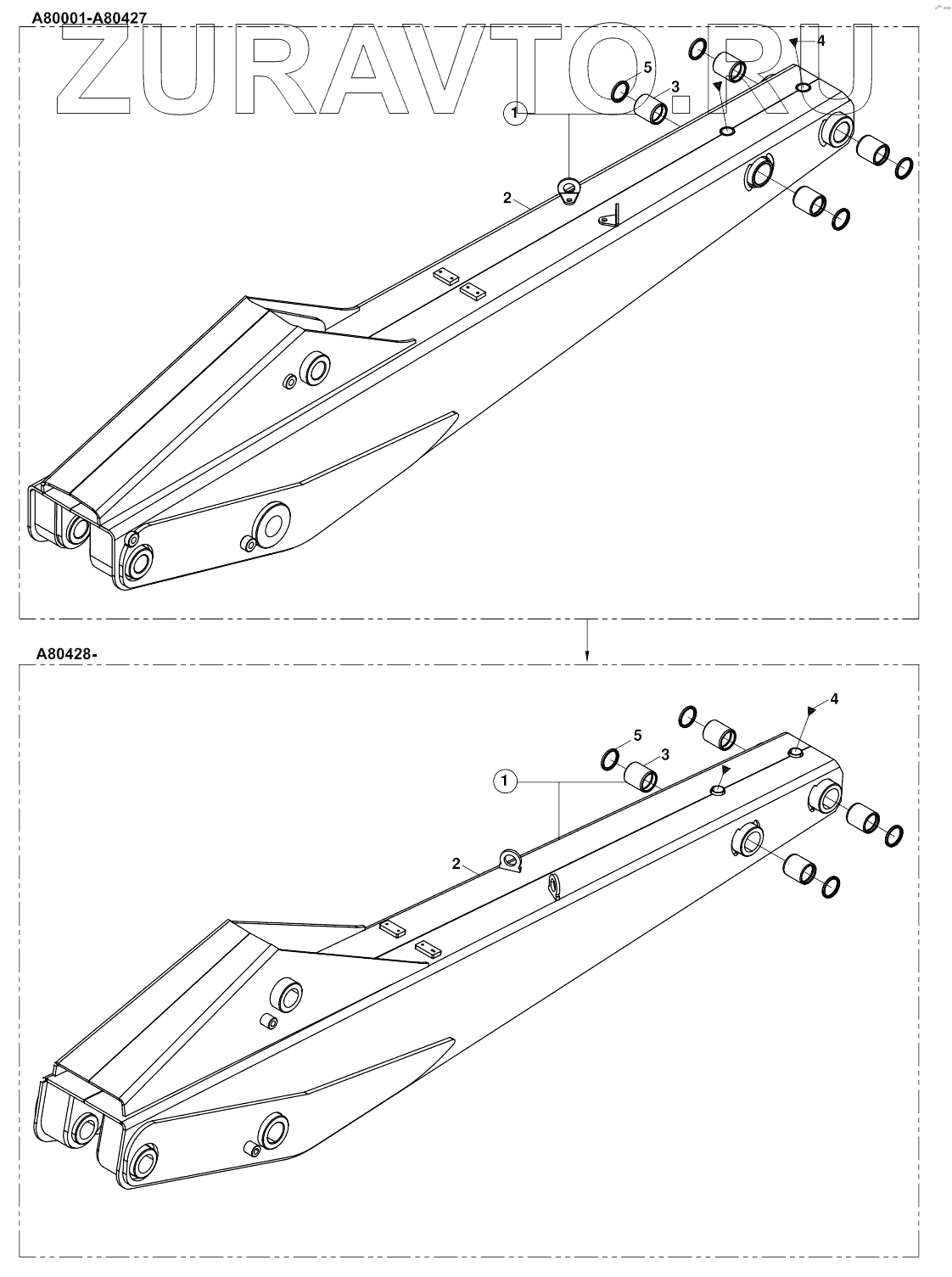 A80001-A80427

ZURAVTO.RU

4
5
3
1
2

A80428-

4
5
3
1
2