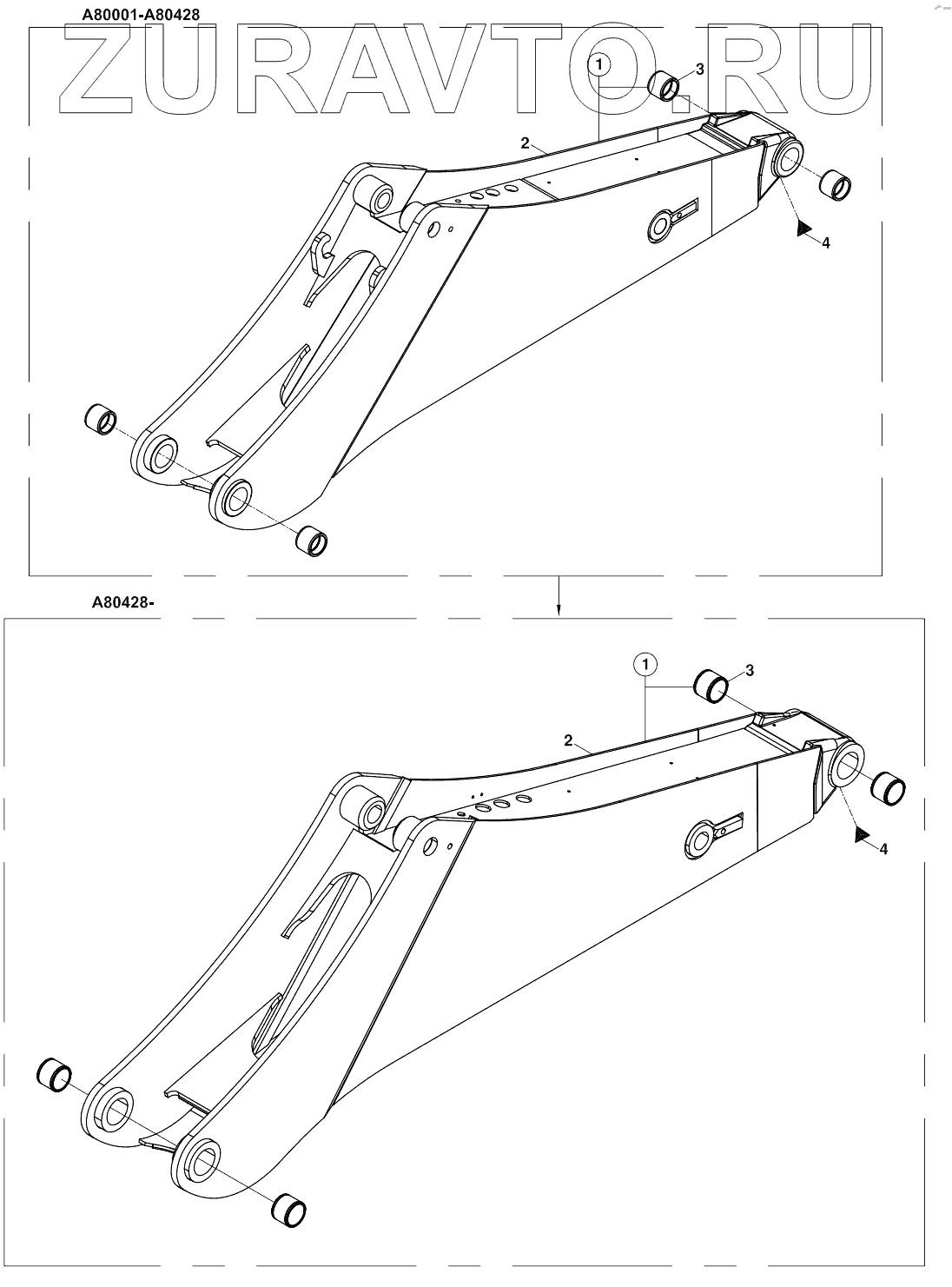 A80001-A80428

ZURAVTO.RU

1
3
2
4

A80428-

1
3
2
4