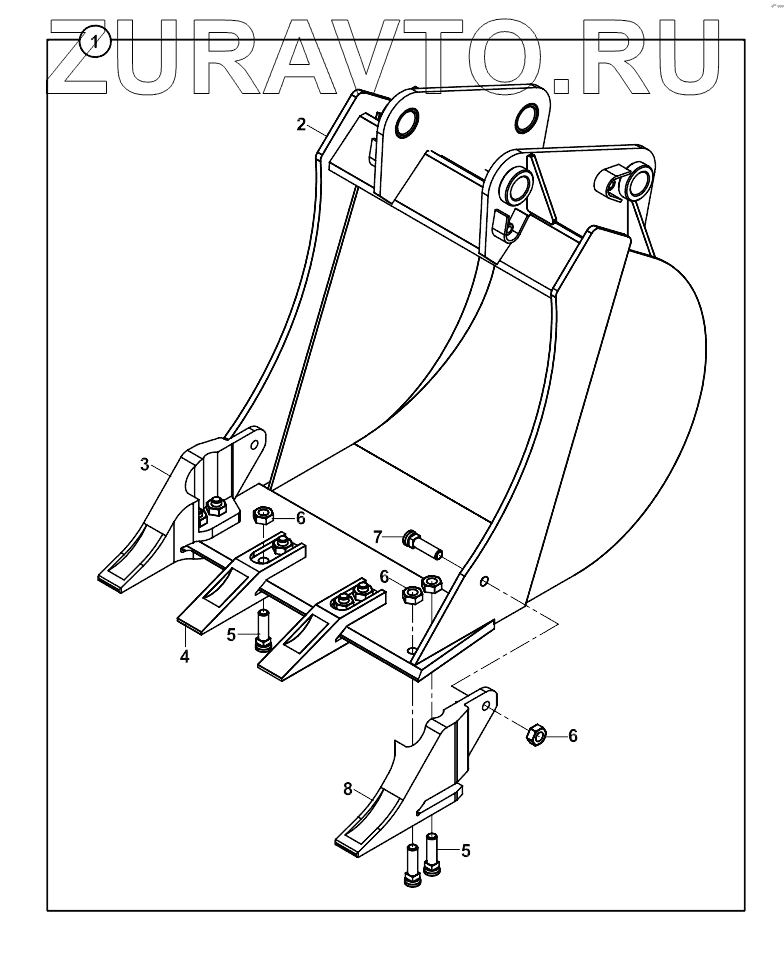 ZURAVTO.RU
1
2
3
6
7
6
4
5
6
8
5