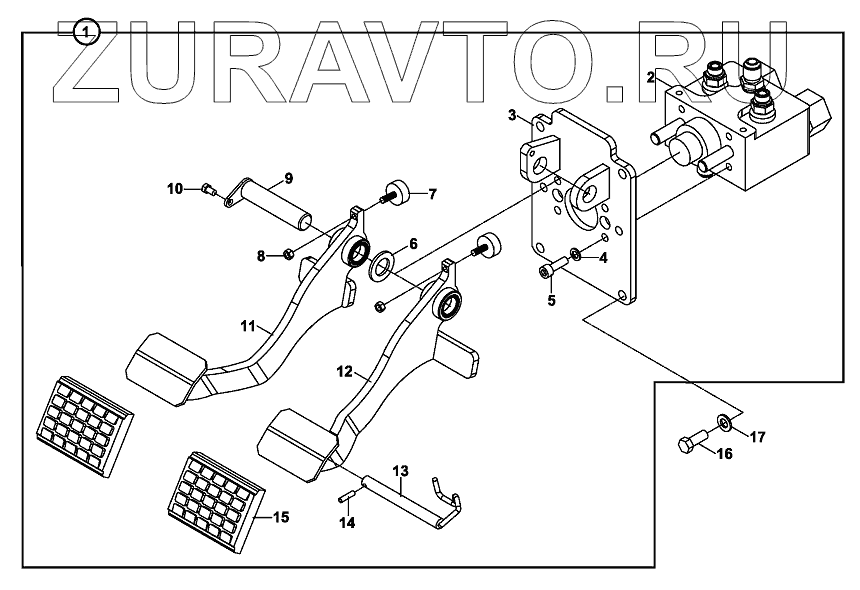 1
ZURAVTO.RU
2
3
9
10
7
8
6
4
5
11
12
17
16
13
14
15