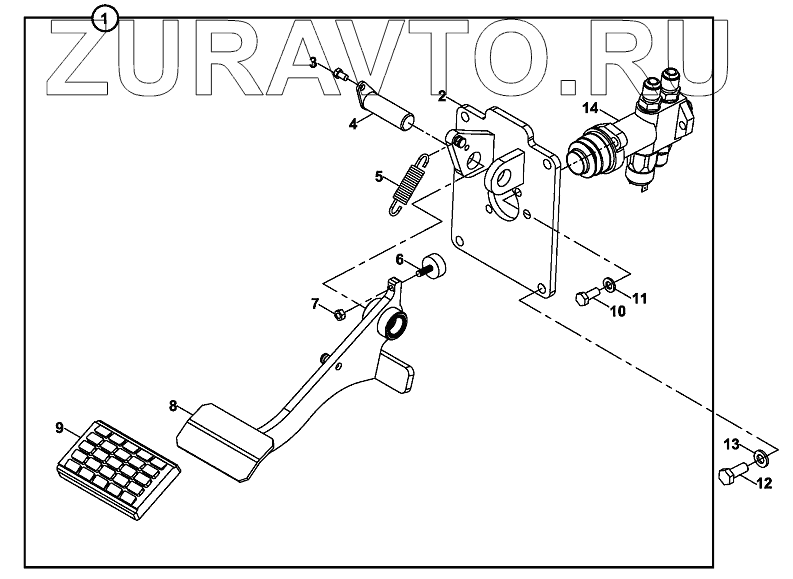 1
ZURAVTO.RU
3
2
14
4
5
6
7
11
10
8
9
13
12