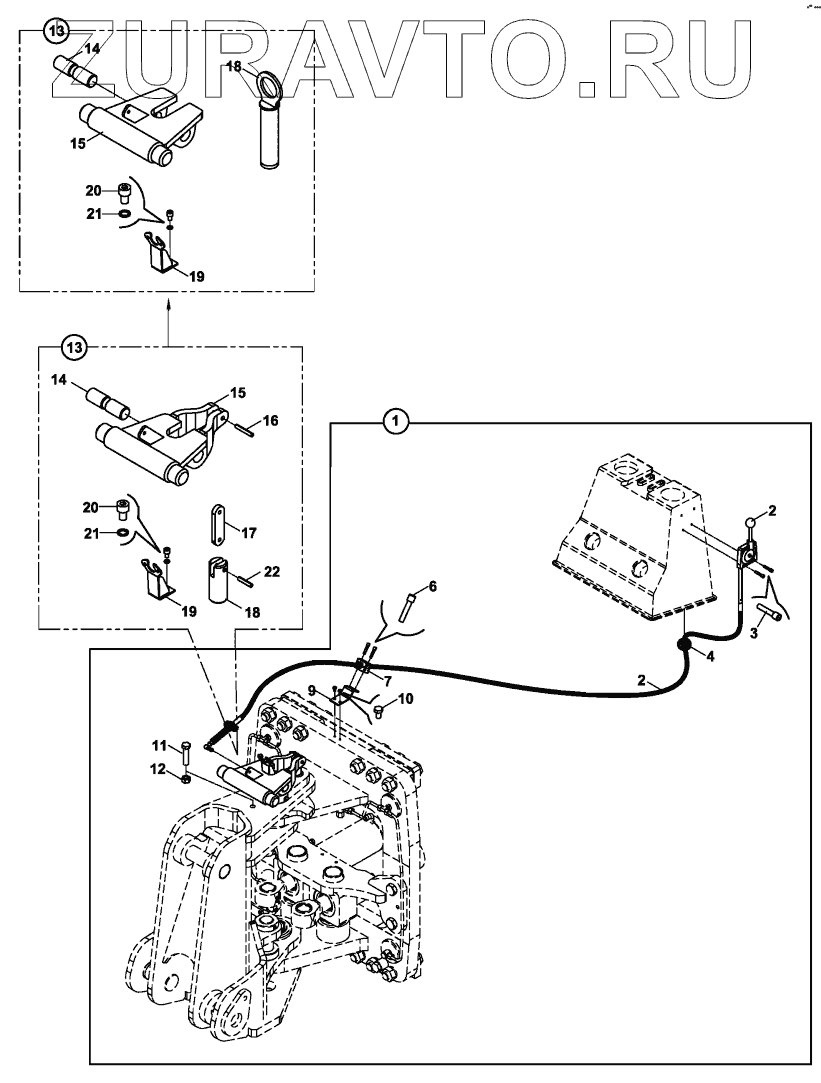 ZURAVTO.RU

13
14
18
15
20
21
19

13
14
15
16
20
21
17
22
19
18

1
2
3
4
2
6
7
9
10
11
12