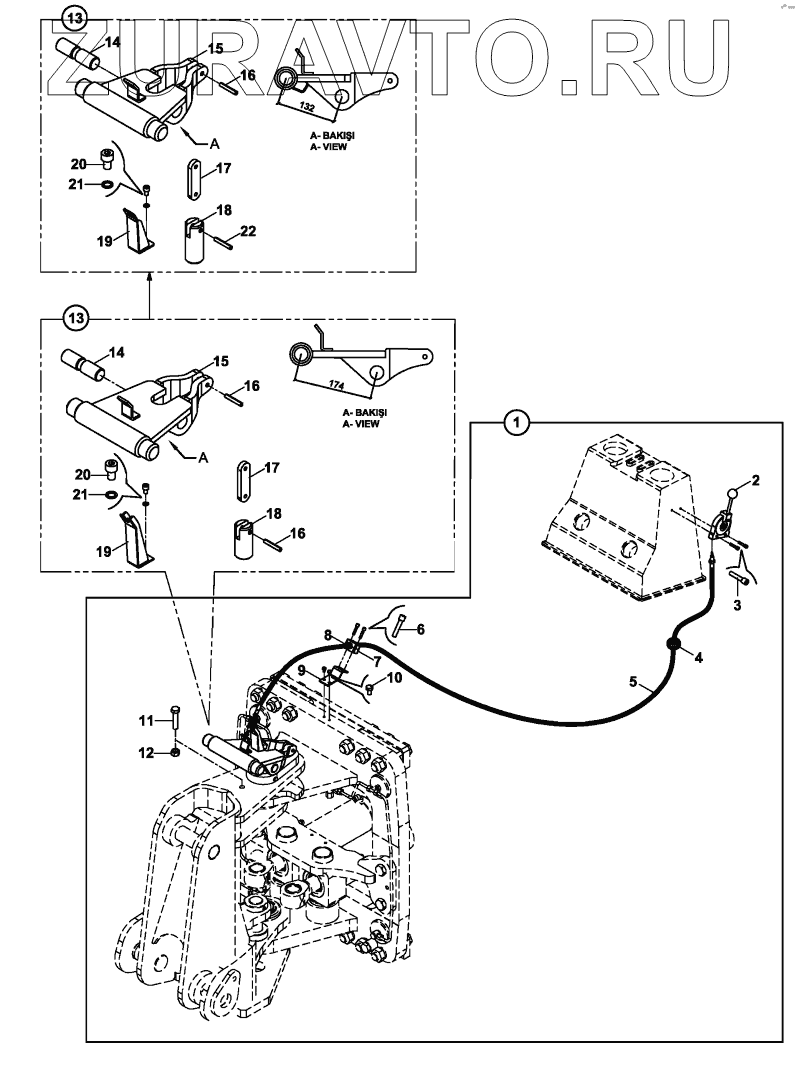 ZURAVTO.RU

13
14
15
16
132
A- BAKIŞI
A- VIEW
A
20
21
17
18
19
22

13
14
15
16
174
A- BAKIŞI
A- VIEW
A
20
21
17
18
19
16

1
2
3
4
5
6
7
8
9
10
11
12