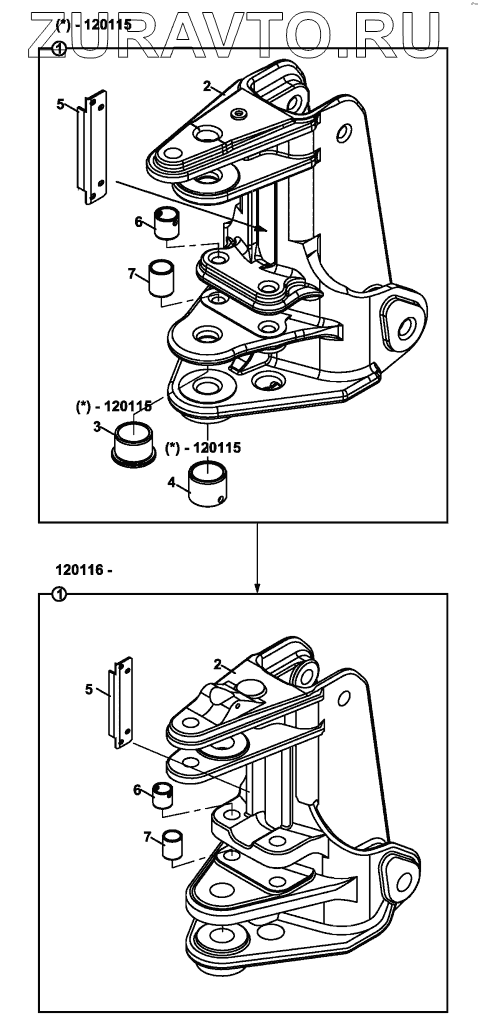 ZURAVTO.RU

(*) - 120115

1

2

5

6

7

(*) - 120115

3

(*) - 120115

4

120116 -

1

2

5

6

7