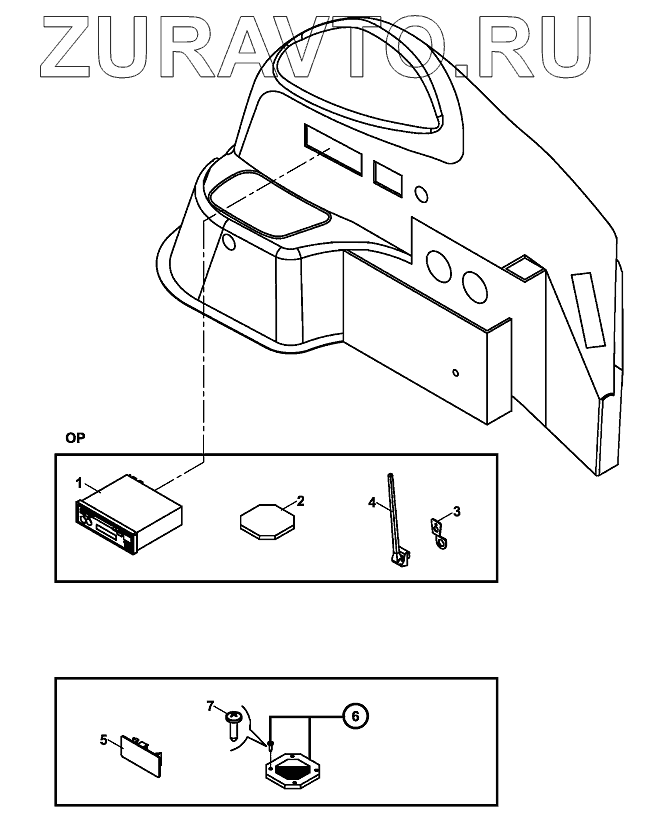 ZURAVTO.RU

OP

1
2
4
3

7
6
5