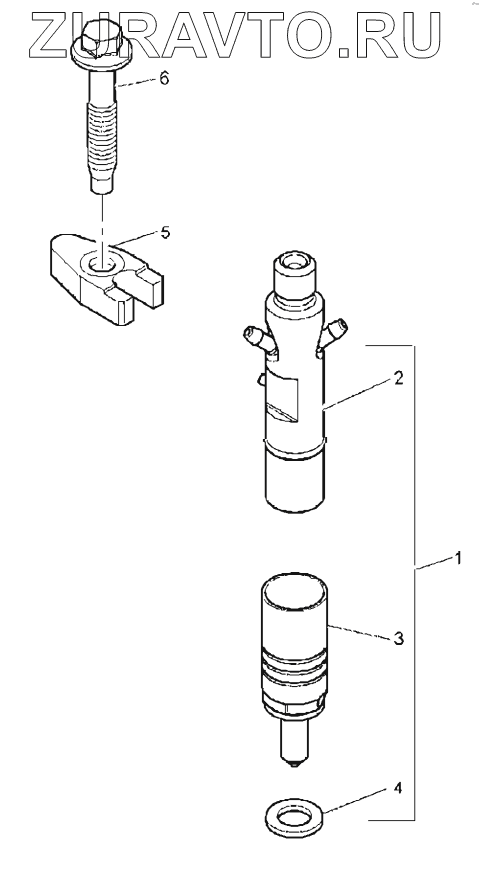 ZURAVTO.RU

6

5

2

1

3

4