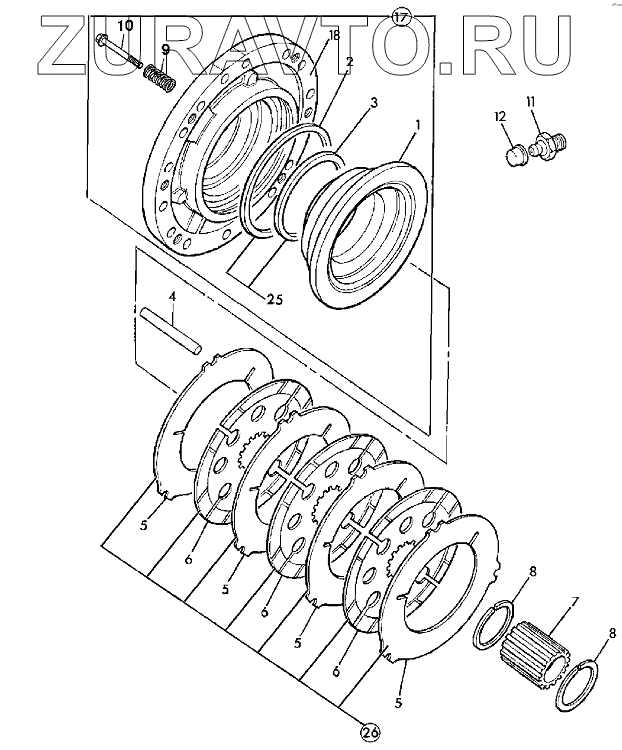 ZURAVTO.RU

17
10
9
18
2
3
1
12
11
25
4
5
6
5
6
5
6
5
8
7
8
26