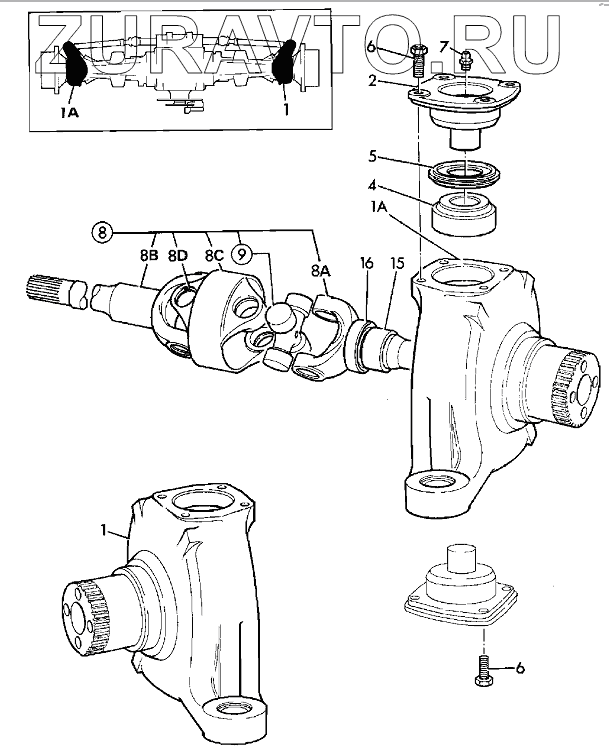 ZURAVTO.RU
1A
1
6
7
2
5
4
1A
8
8B
8D
8C
9
8A
16
15
1
6