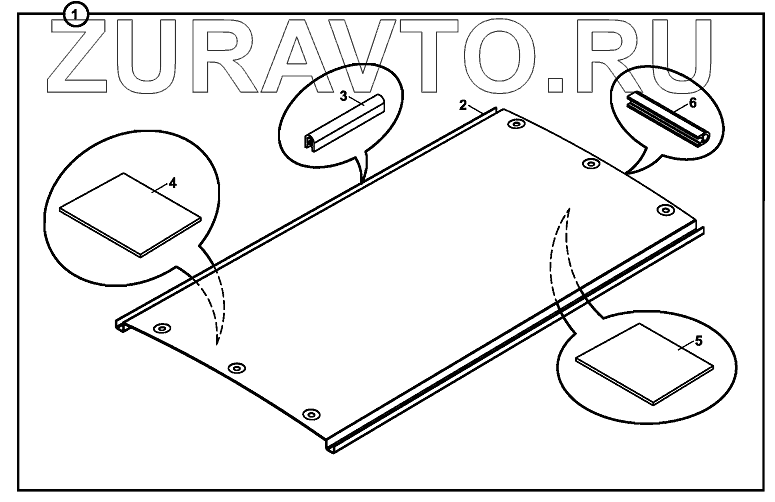 1
ZURAVTO.RU
3
2
6
4
5