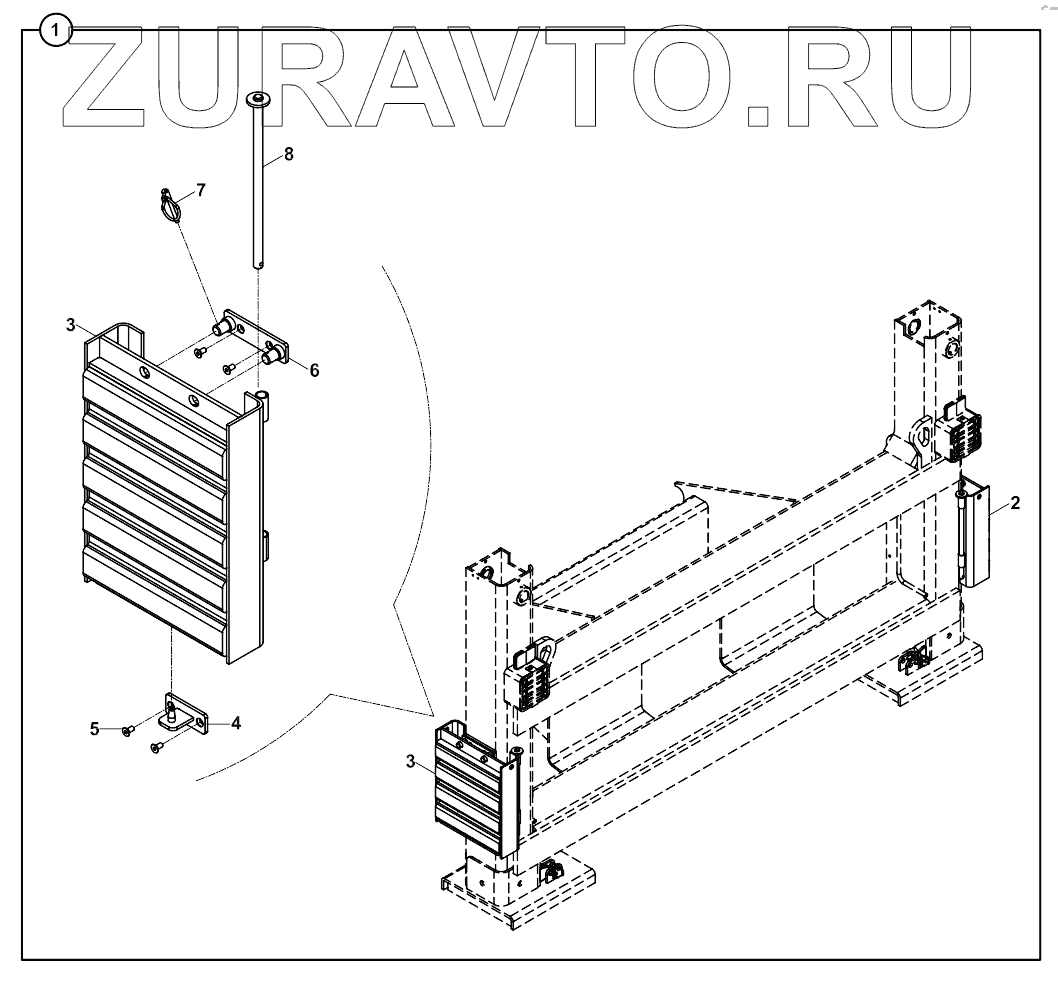 1
ZURAVTO.RU
8
7
3
6
2
5
4
3