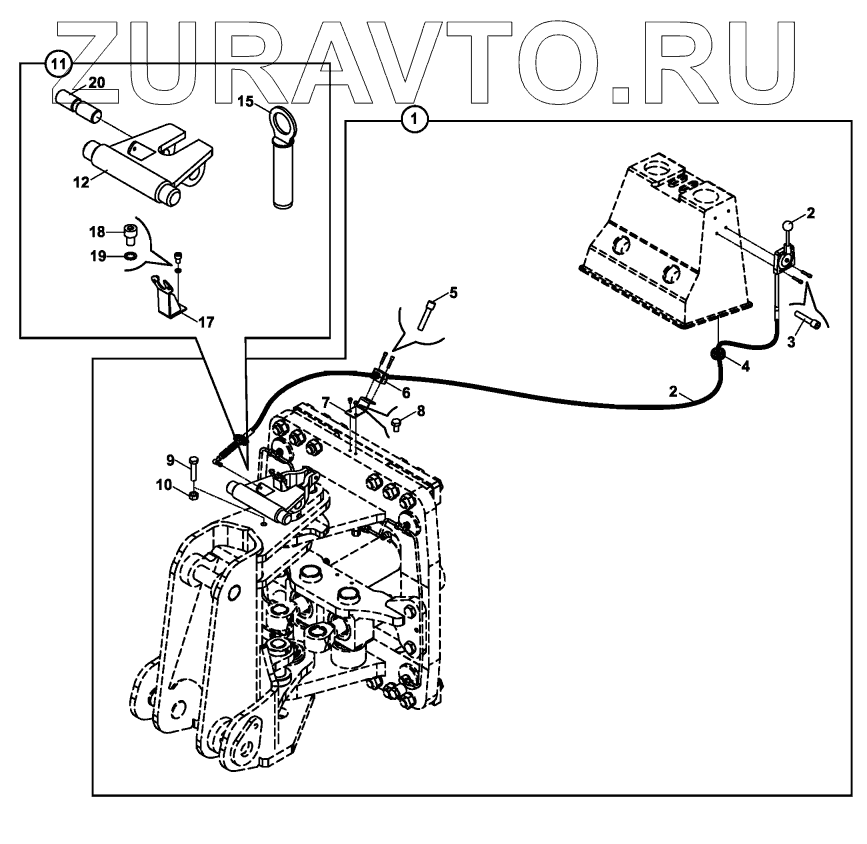 ZURAVTO.RU

11
20
15
12
18
19
17

1
2
3
4
2
5
6
7
8
9
10