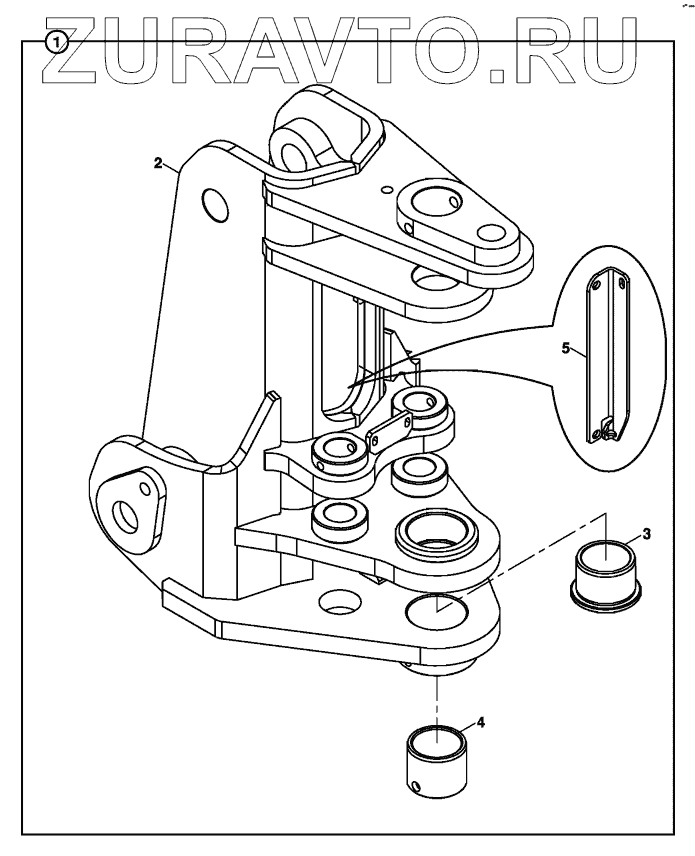 ZURAVTO.RU

1

2

5

3

4