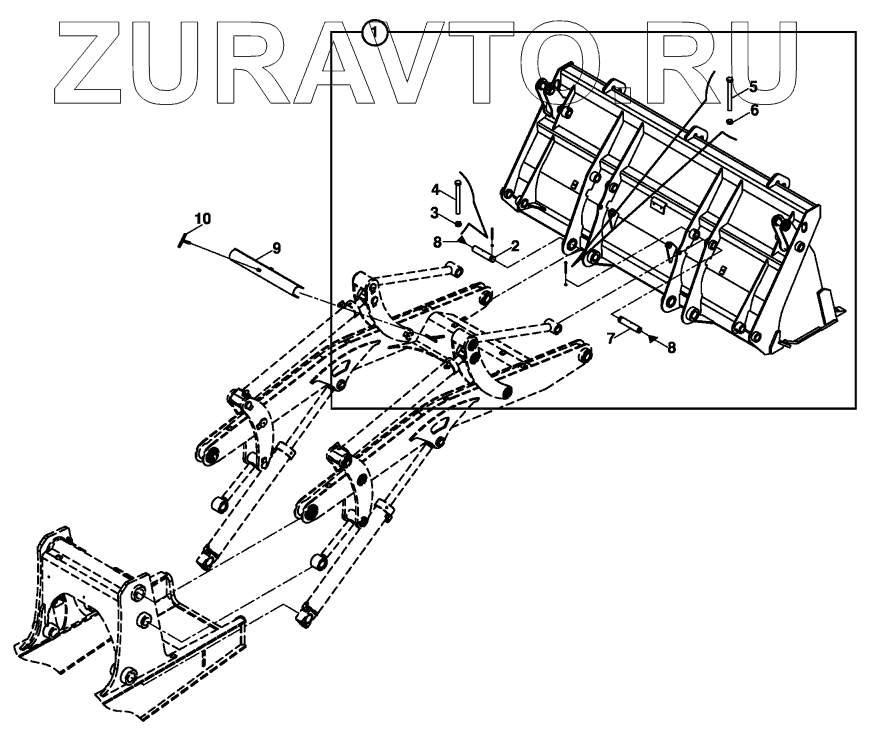 ZURAVTO.RU

1
5
6
4
3
8
2
10
9
7
8