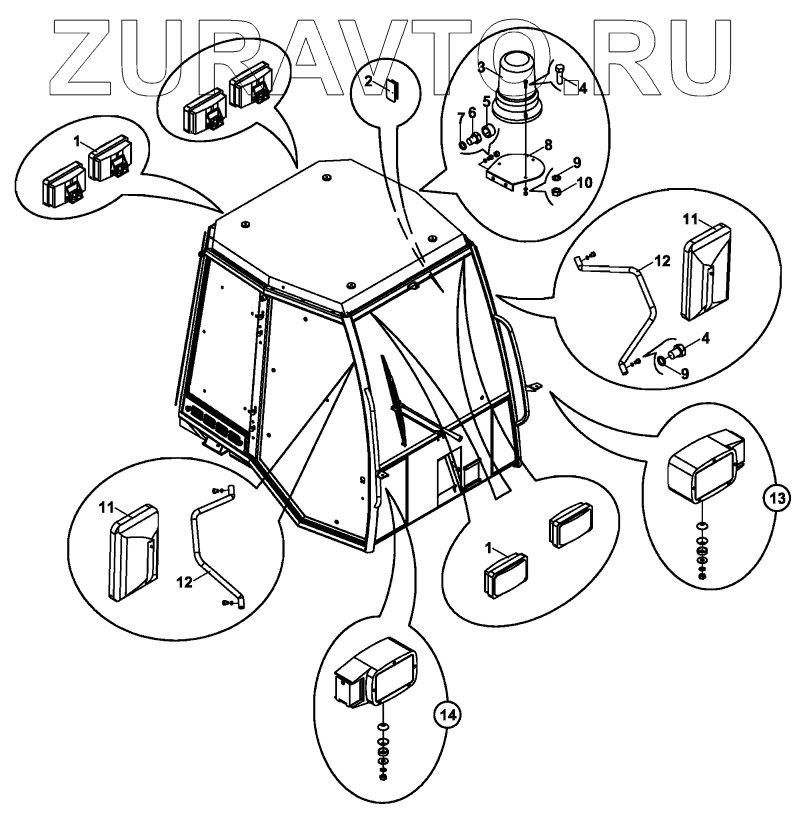 ZURAVTO.RU

1
2
3
4
5
6
7
8
9
10
11
12
4
9
13
11
12
1
14