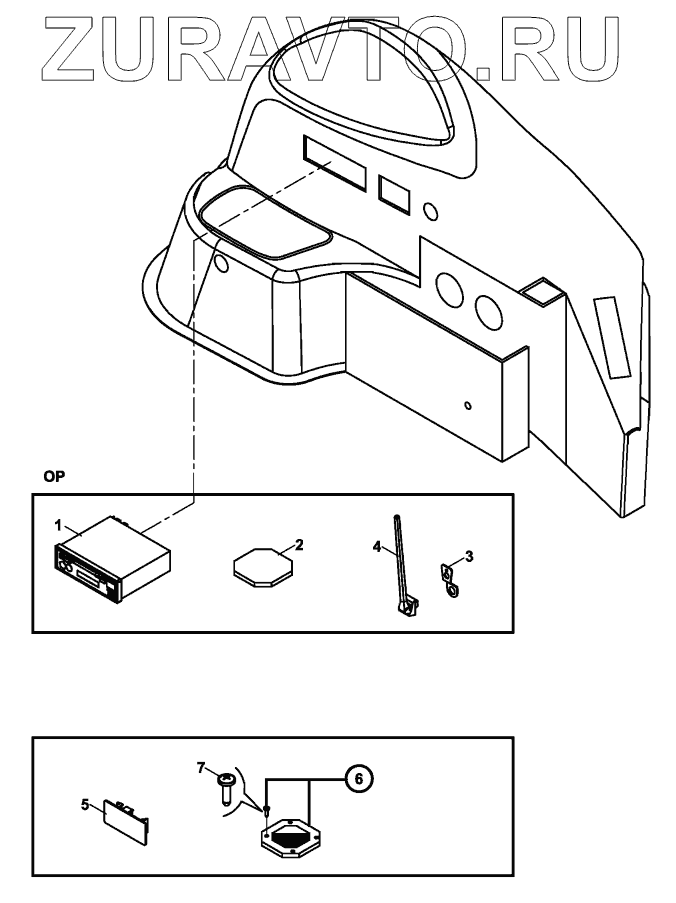 ZURAVTO.RU

OP

1
2
4
3

7
6
5