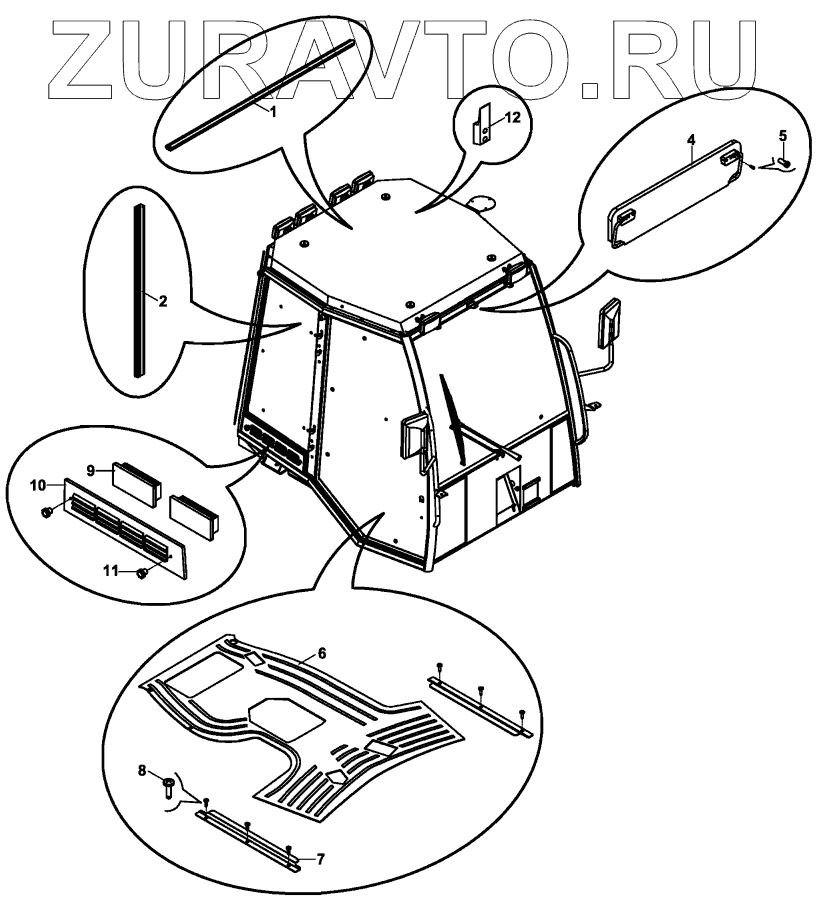 ZURAVTO.RU

1
12
4
5
2
9
10
11
6
8
7