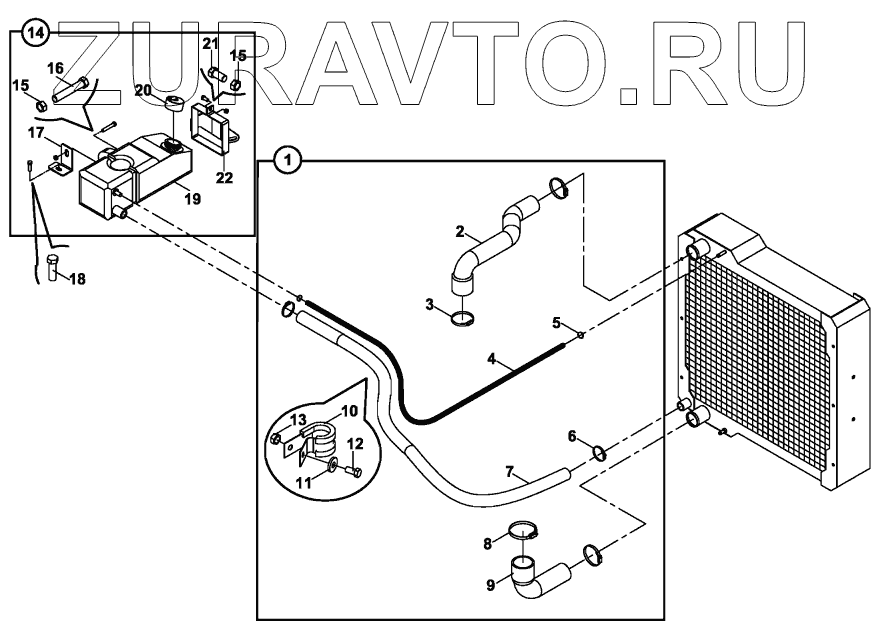 ZURAVTO.RU

14
16
21
15
15
20
17
22
19
18

1
2
3
5
4
10
13
12
11
6
7
8
9