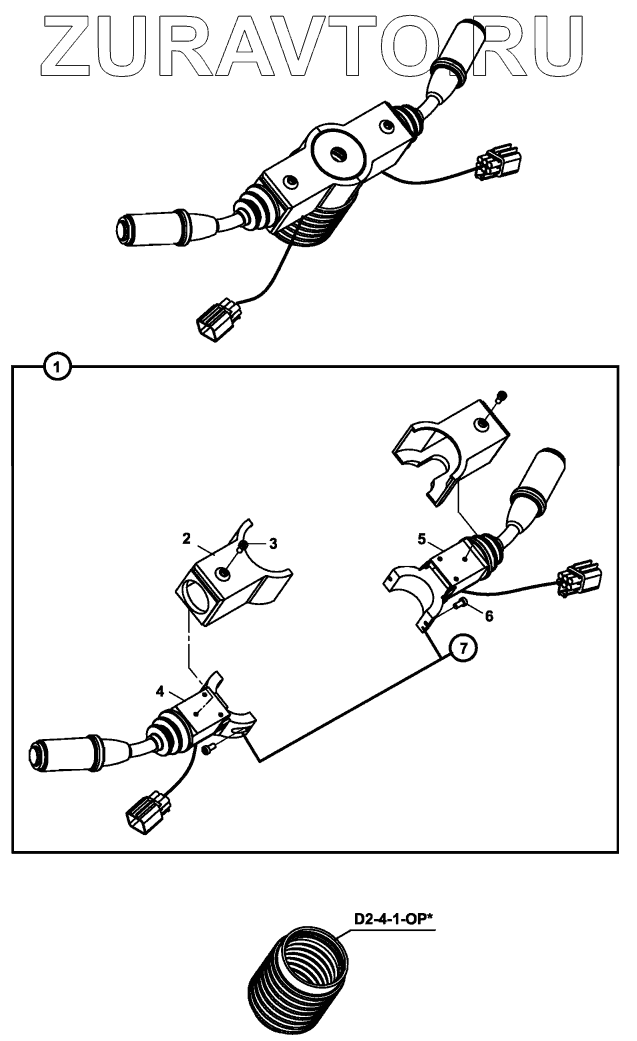 ZURAVTO.RU

1

2
3
5
6
7
4

D2-4-1-OP*