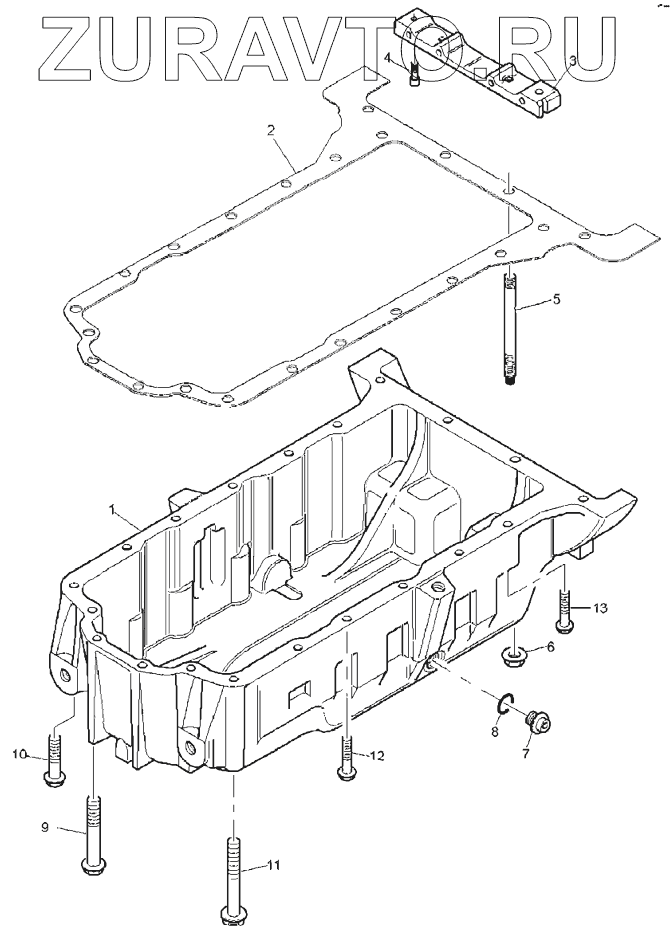 ZURAVTO.RU

4
3
2
5
1
13
6
8
7
10
12
9
11