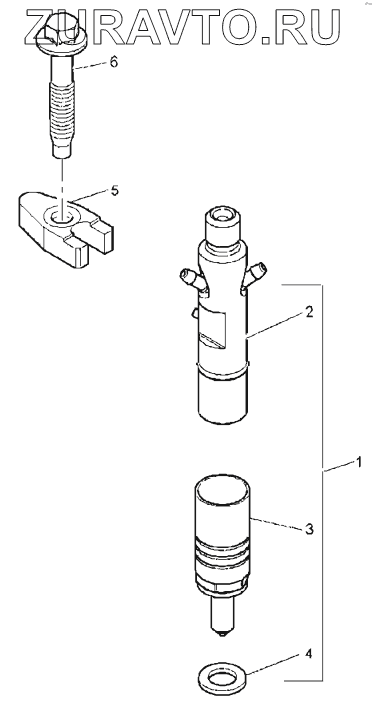 ZURAVTO.RU

6
5
2
1
3
4