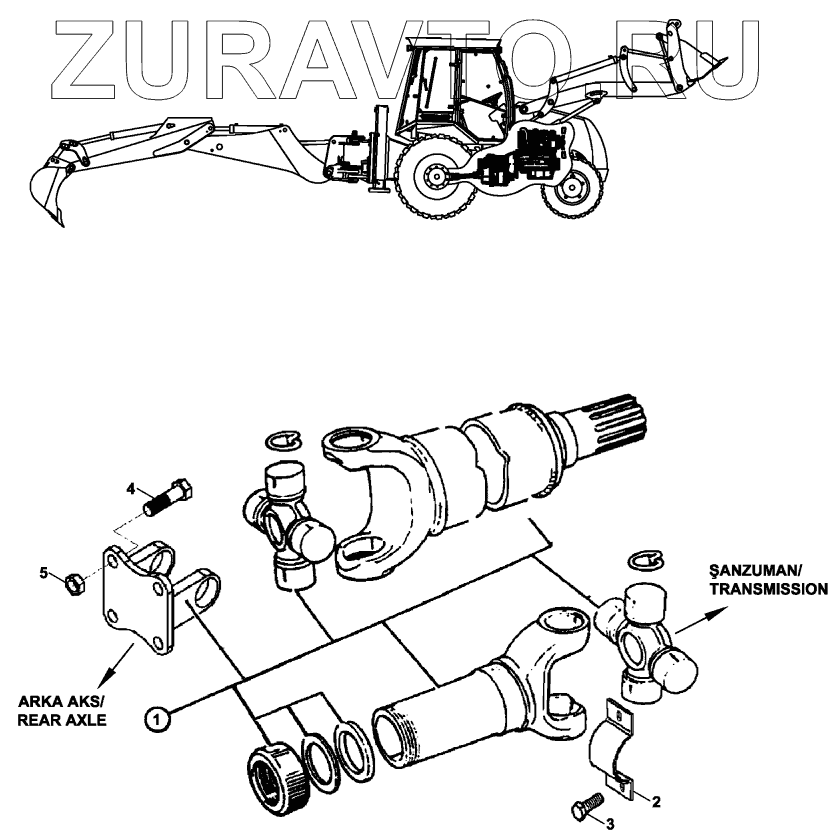 ZURAVTO.RU

4

5

ŞANZUMAN/
TRANSMISSION

ARKA AKS/
REAR AXLE

1

2

3