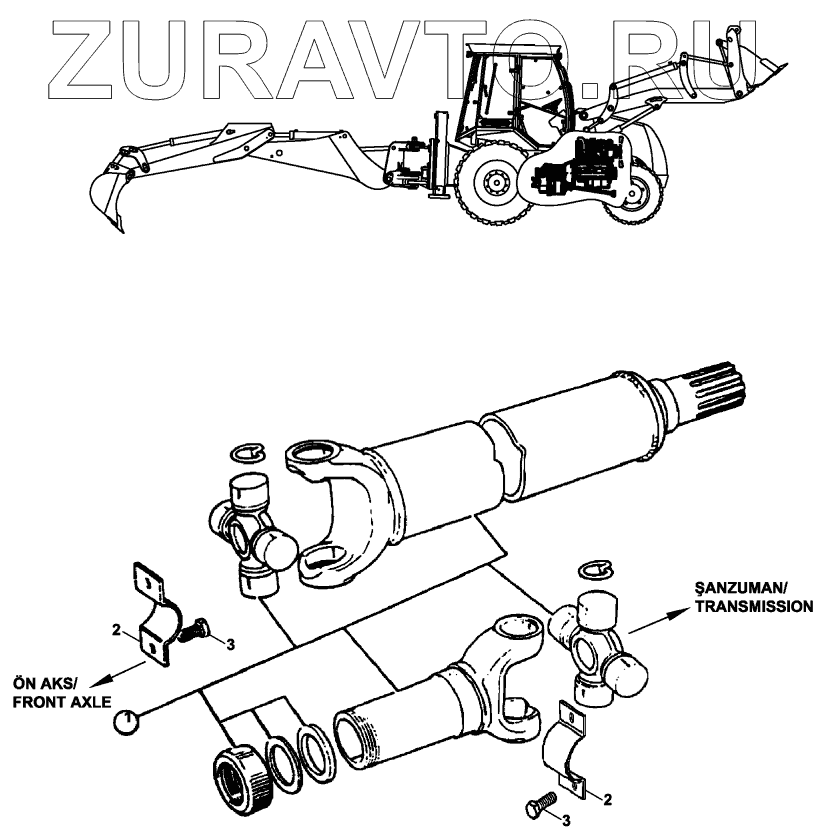 ZURAVTO.RU

ŞANZUMAN/
TRANSMISSION

2
3

ÖN AKS/
FRONT AXLE

1

2
3