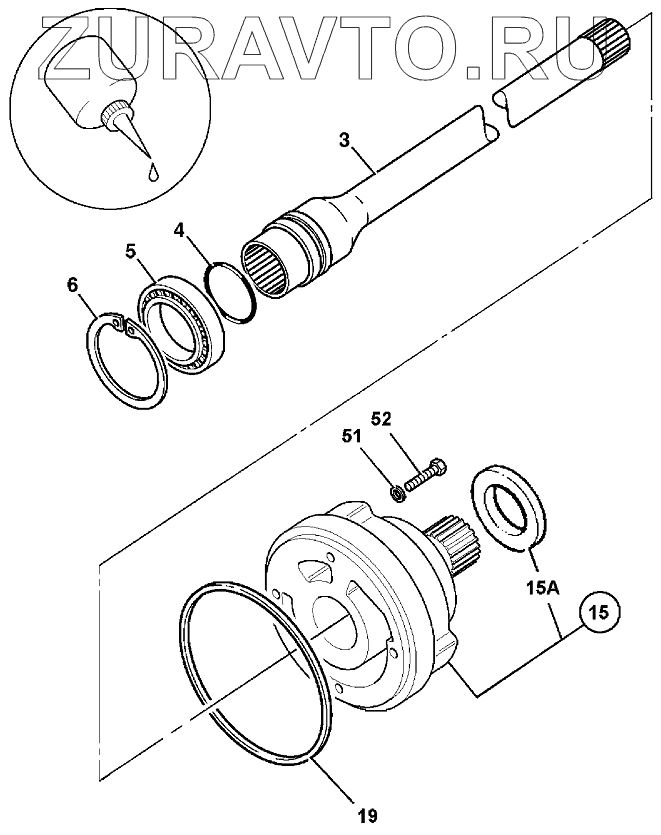 ZURAVTO.RU

3
4
5
6
52
51
15A
15
19