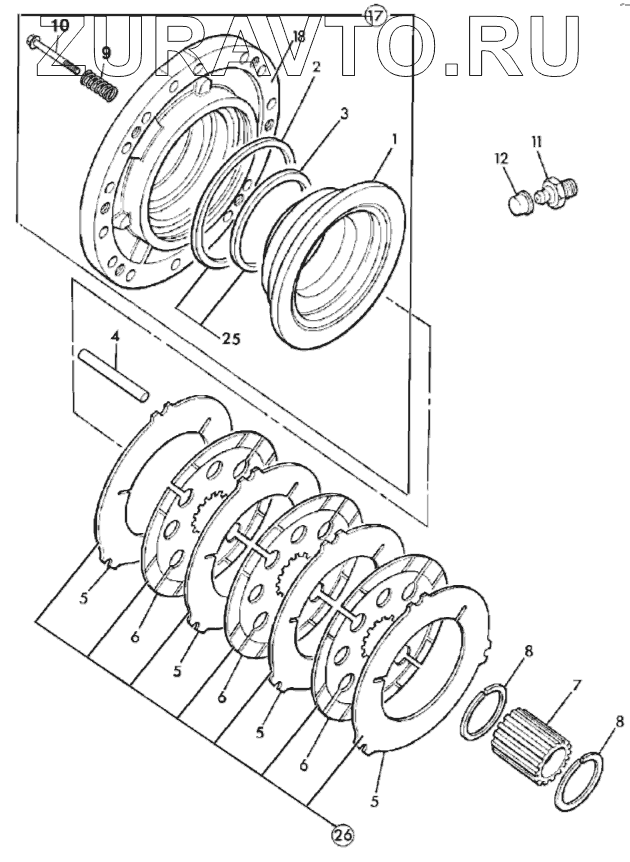 ZURAVTO.RU

10
9
17
18
2
3
1
12
11
25
4
5
6
5
6
5
6
5
8
7
8
26