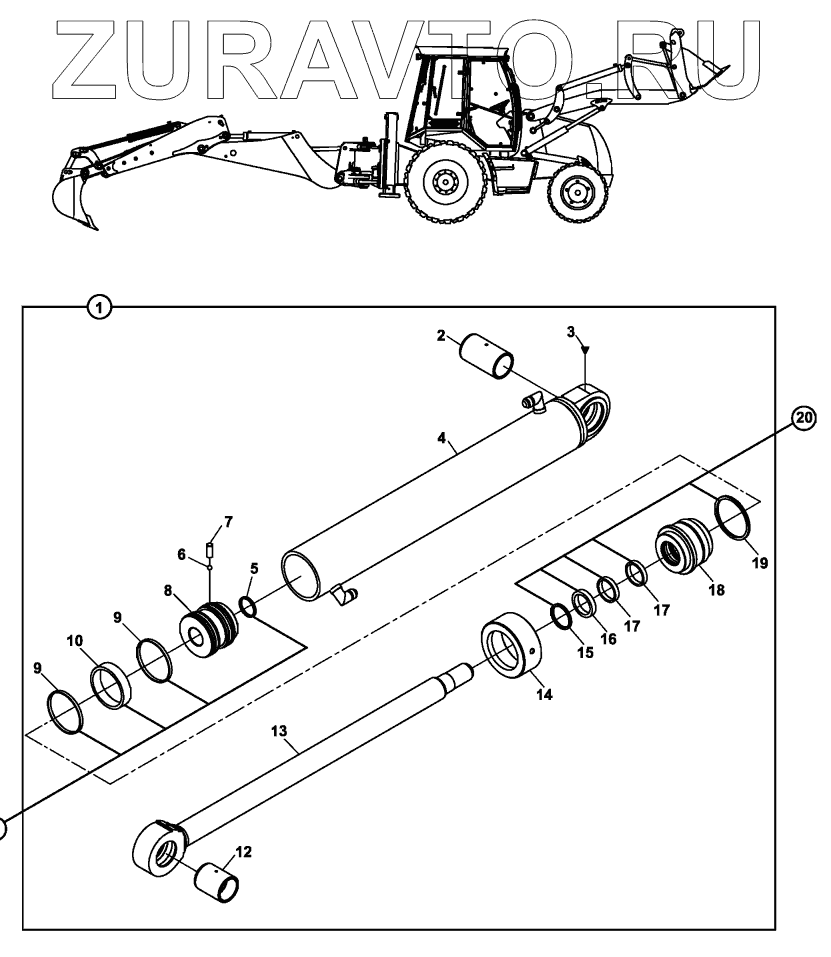 ZURAVTO.RU

1
2
3
4
20
7
6
5
8
9
10
9
19
18
17
17
16
15
14
13
12