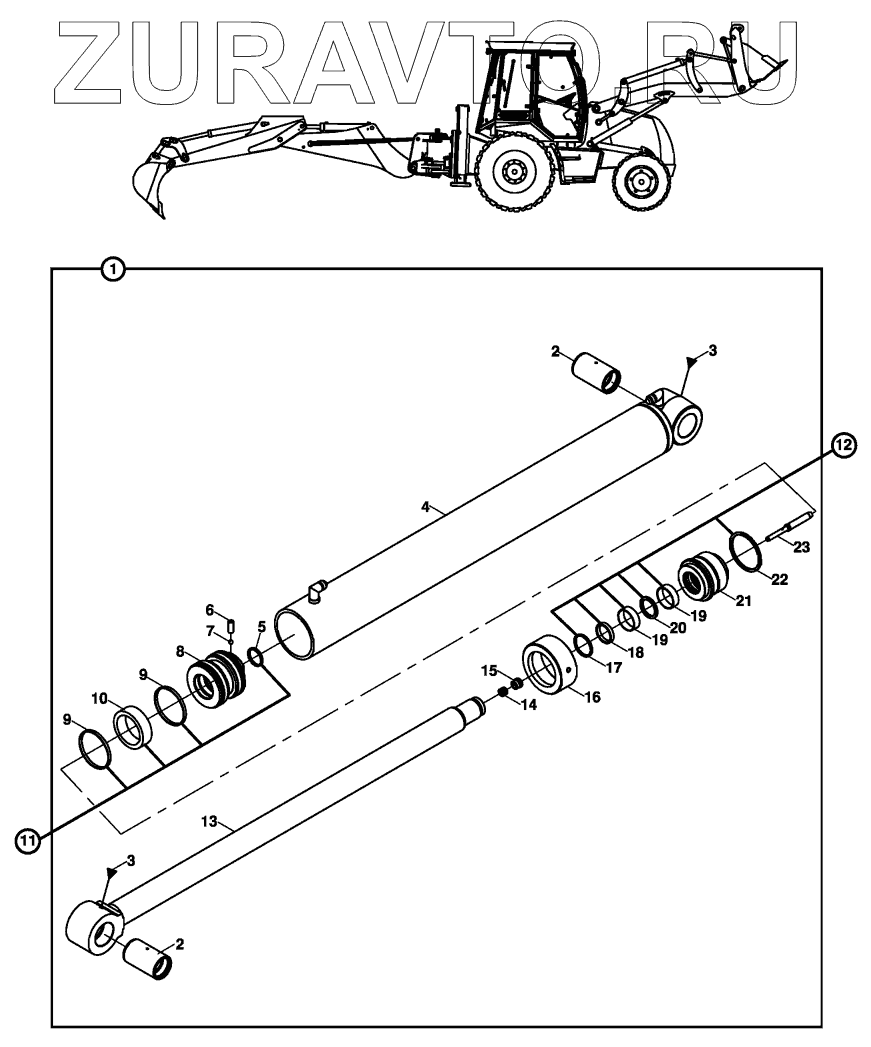 ZURAVTO.RU

1

2
3
4
12
23
22
21
19
20
19
18
17
16
15
14
6
7
5
8
9
10
9
11
13
3
2