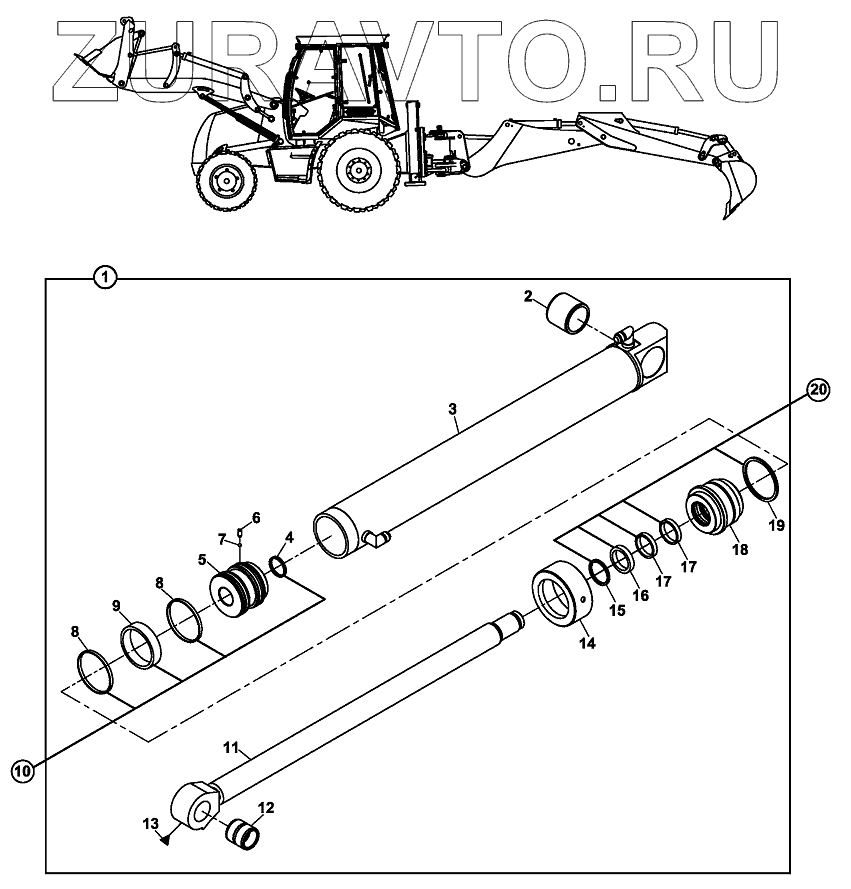 ZURAVTO.RU

1
2
3
20
6
7
4
5
8
9
8
19
18
17
17
16
15
14
10
11
12
13