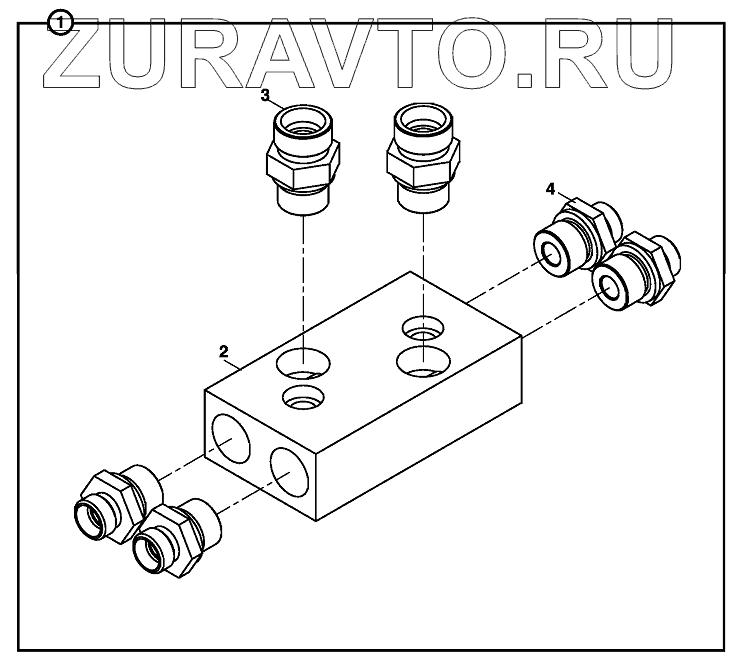 1
ZURAVTO.RU
3
4
2