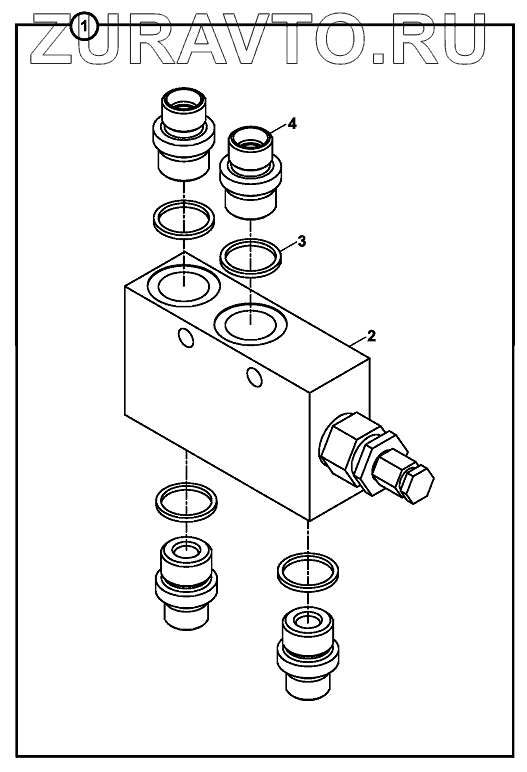 ZURAVTO.RU
1
4
3
2