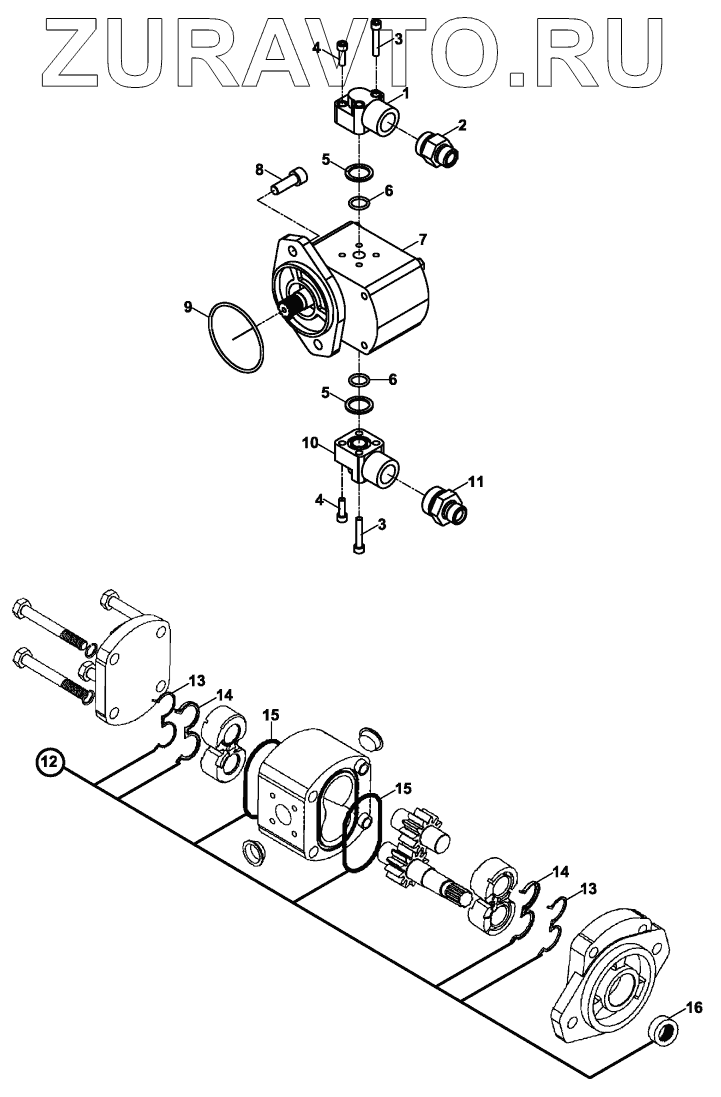 ZURAVTO.RU

4
3
1
2
8
5
6
7
9
6
5
10
11
4
3

13
14
15
12
15
14
13
16