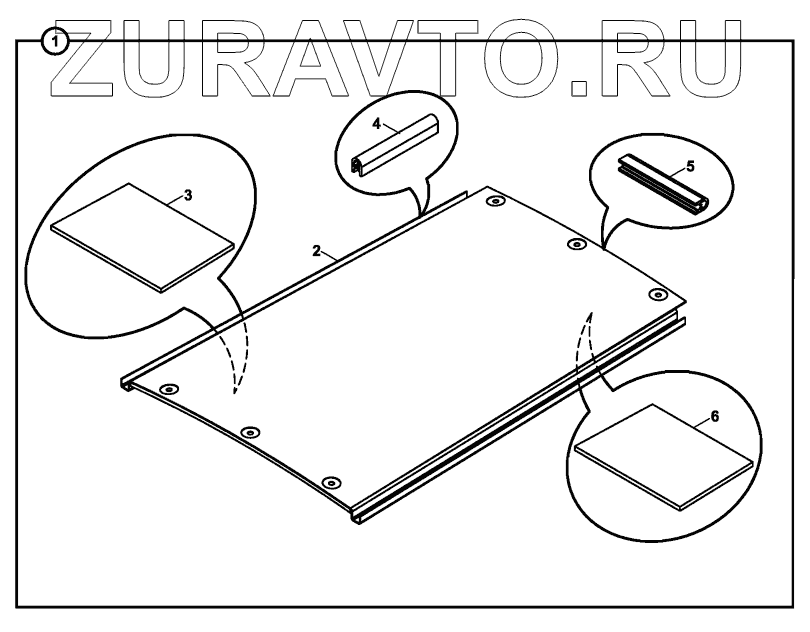 1
ZURAVTO.RU
4
5
3
2
6