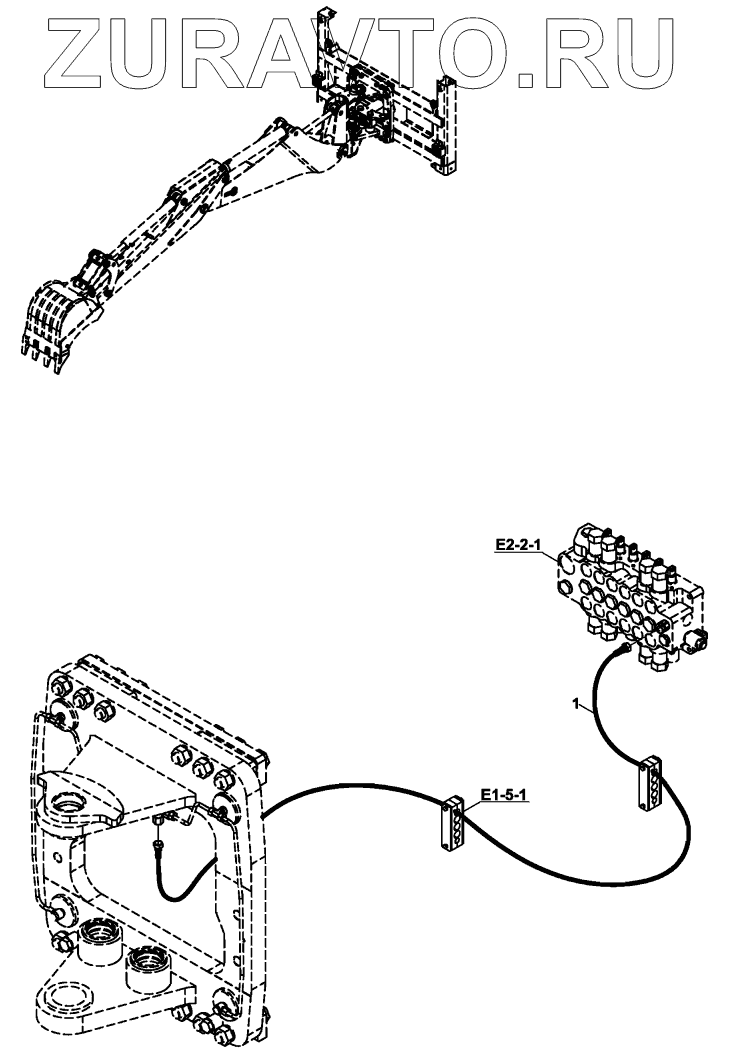 ZURAVTO.RU

E2-2-1

1

E1-5-1