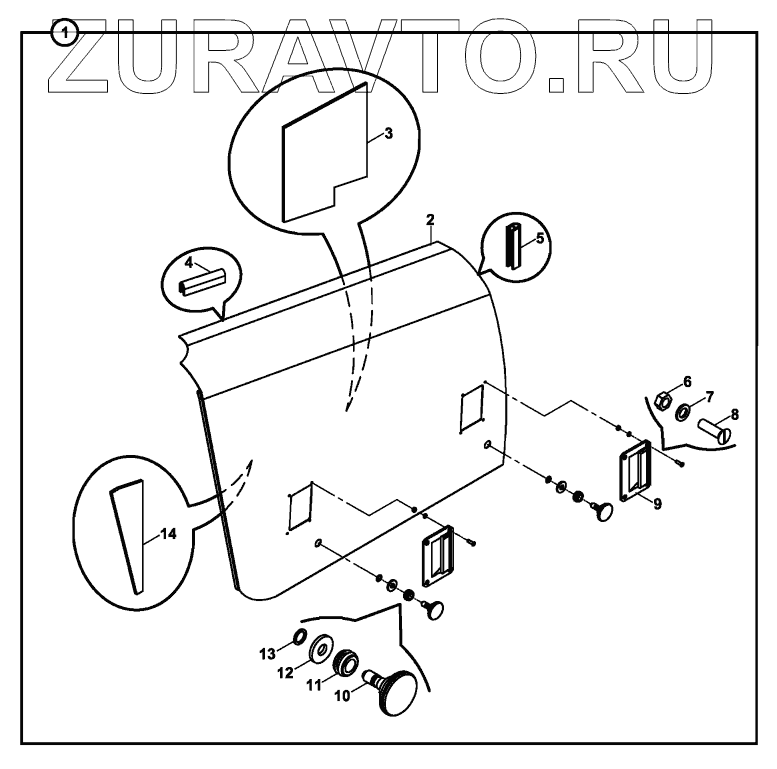 1
ZURAVTO.RU
3
2
4
5
6
7
8
9
14
13
12
11
10