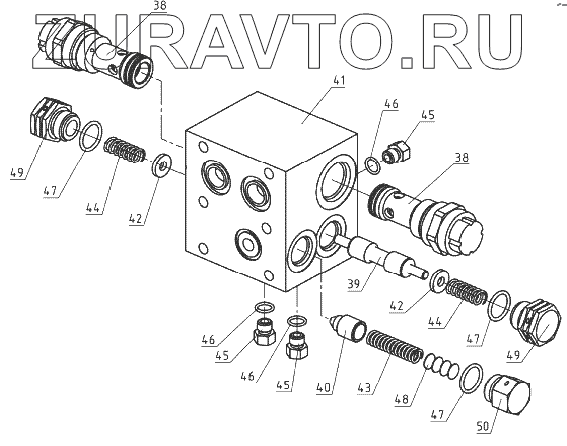 ZURAVTO.RU
38
41
46
45
38
49
47
44
42
39
42
44
47
49
46
45
46
45
40
43
48
47
50