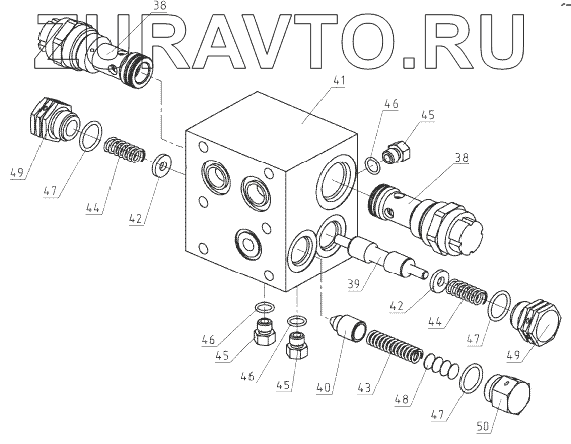 ZURAVTO.RU

38
41
46
45
38
49
47
44
42
39
42
44
47
49
46
45
46
45
40
43
48
47
50