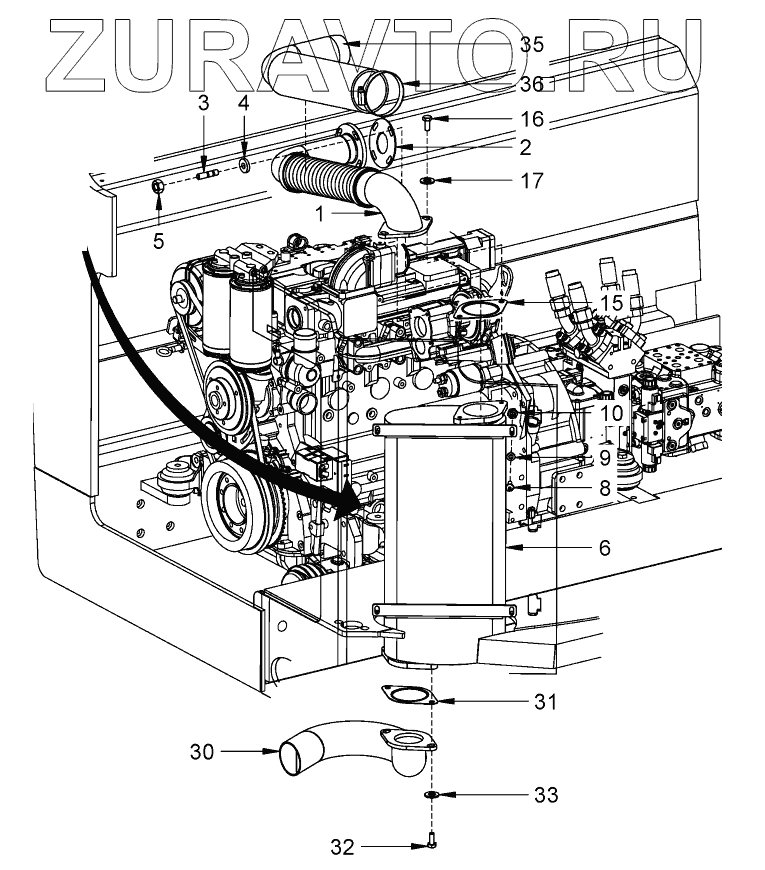 ZURAVTO.RU

35
36
3
4
16
2
17
5
1
15
10
9
8
6
31
30
33
32