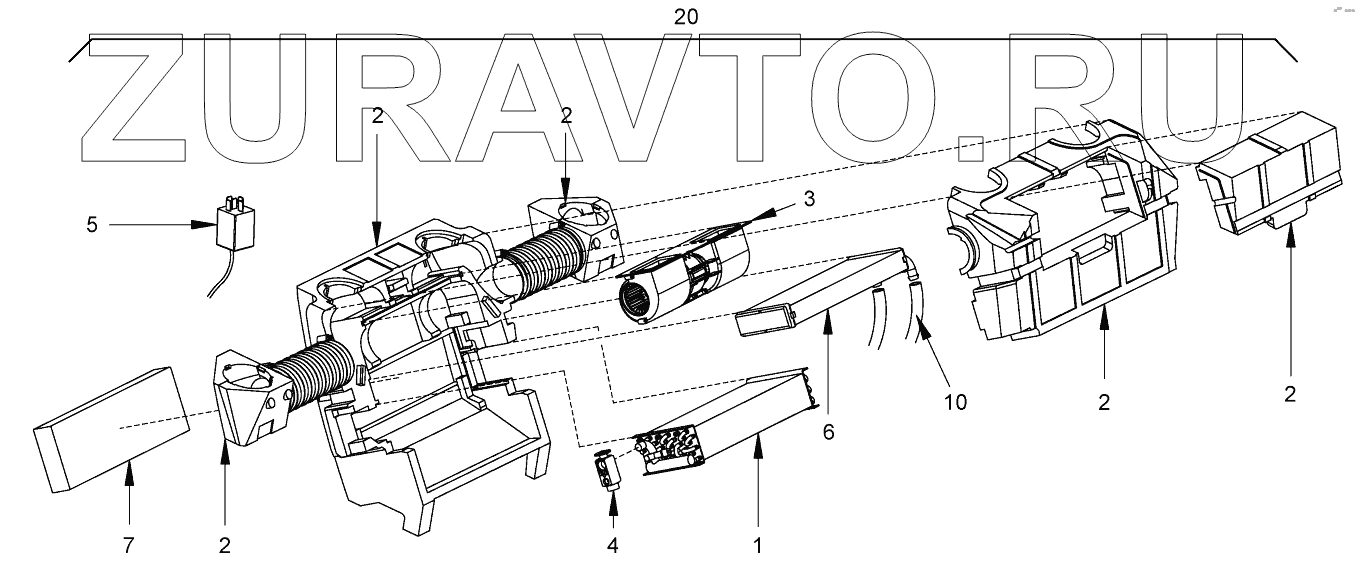 20
ZURAVTO.RU
2
2
3
5
6
10
2
2
7
2
4
1