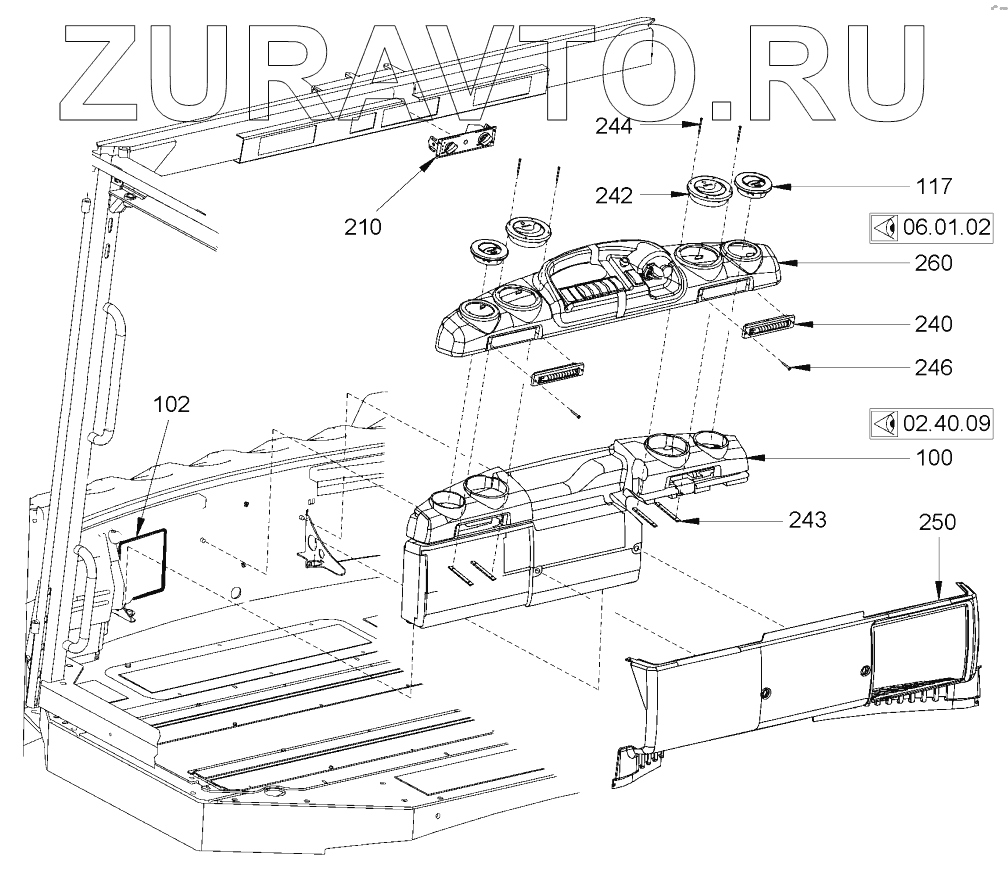 ZURAVTO.RU

244
242
117
210
06.01.02
260
240
246
102
02.40.09
100
243
250