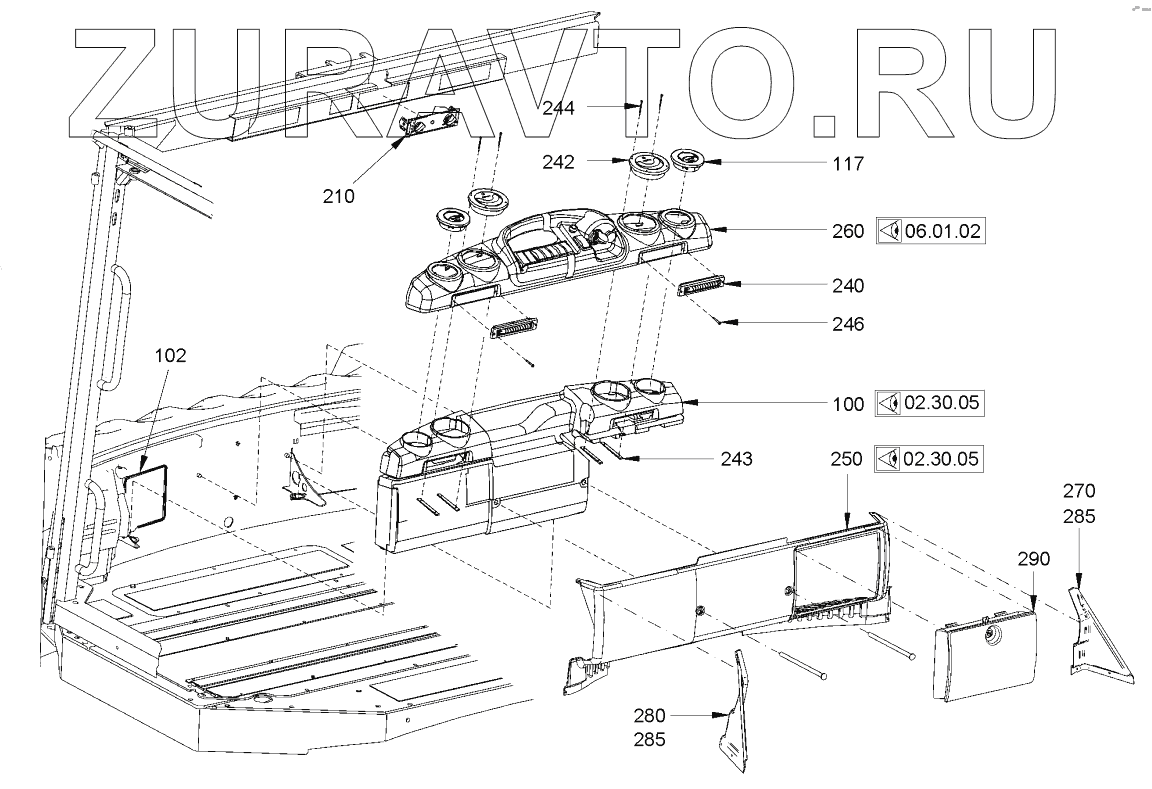 ZURAVTO.RU

244
242
117
210
260 06.01.02
240
246
102
100 02.30.05
243
250 02.30.05
270
285
290
280
285