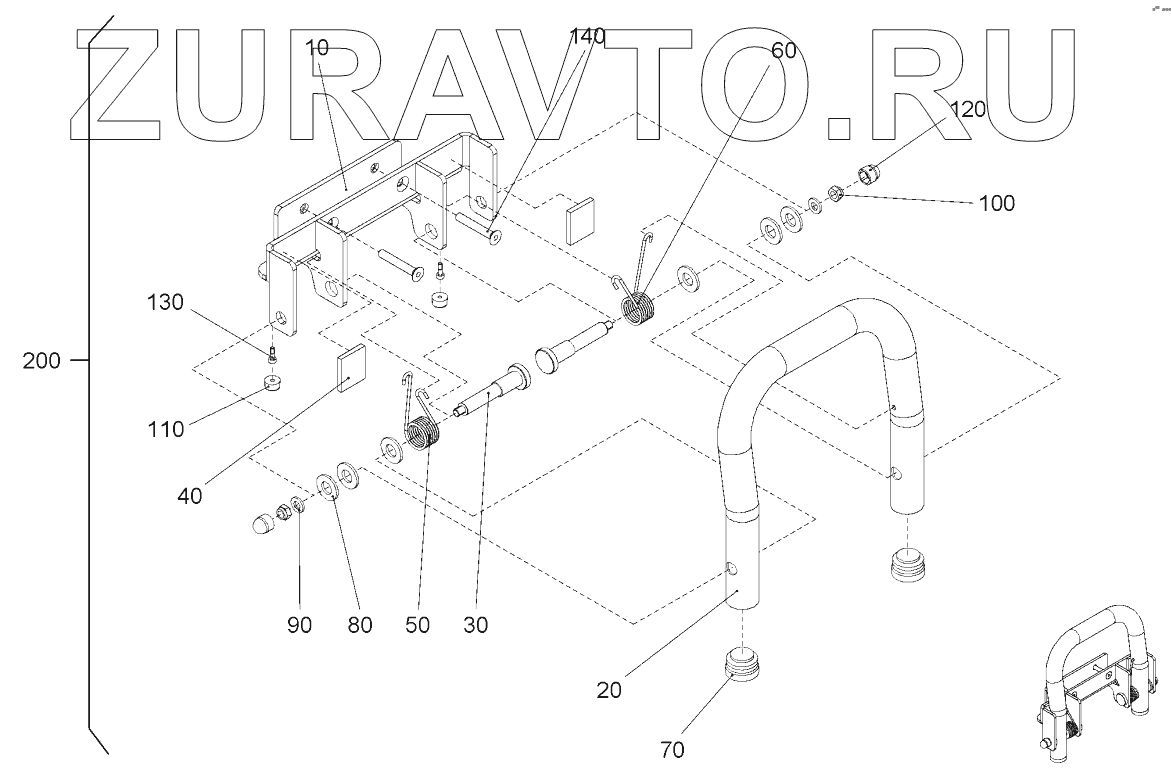 ZURAVTO.RU

10
140
60
120
100
130
200
110
40
90
80
50
30
20
70