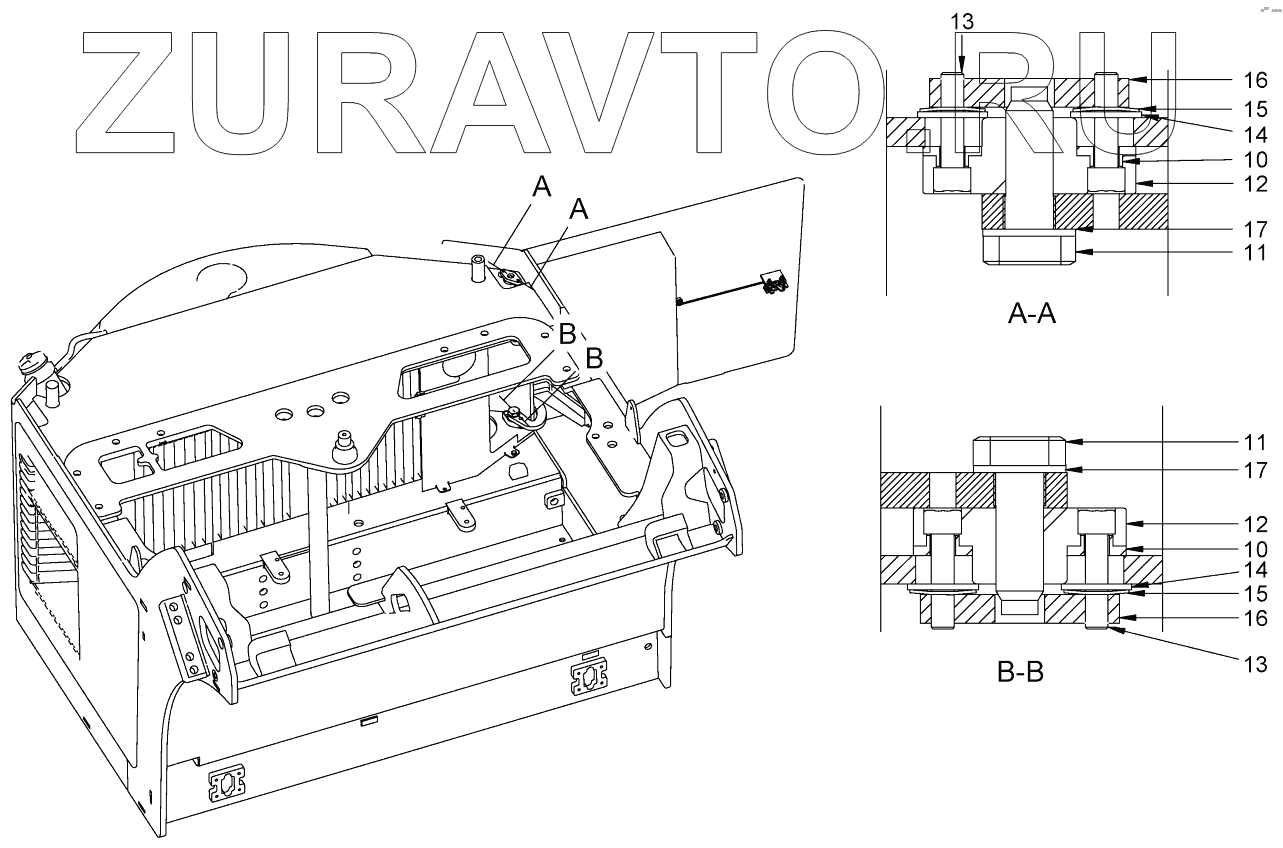 ZURAVTO.RU

A
A
B
B

13
16
15
14
10
12
17
11
A-A

11
17
12
10
14
15
16
13
B-B