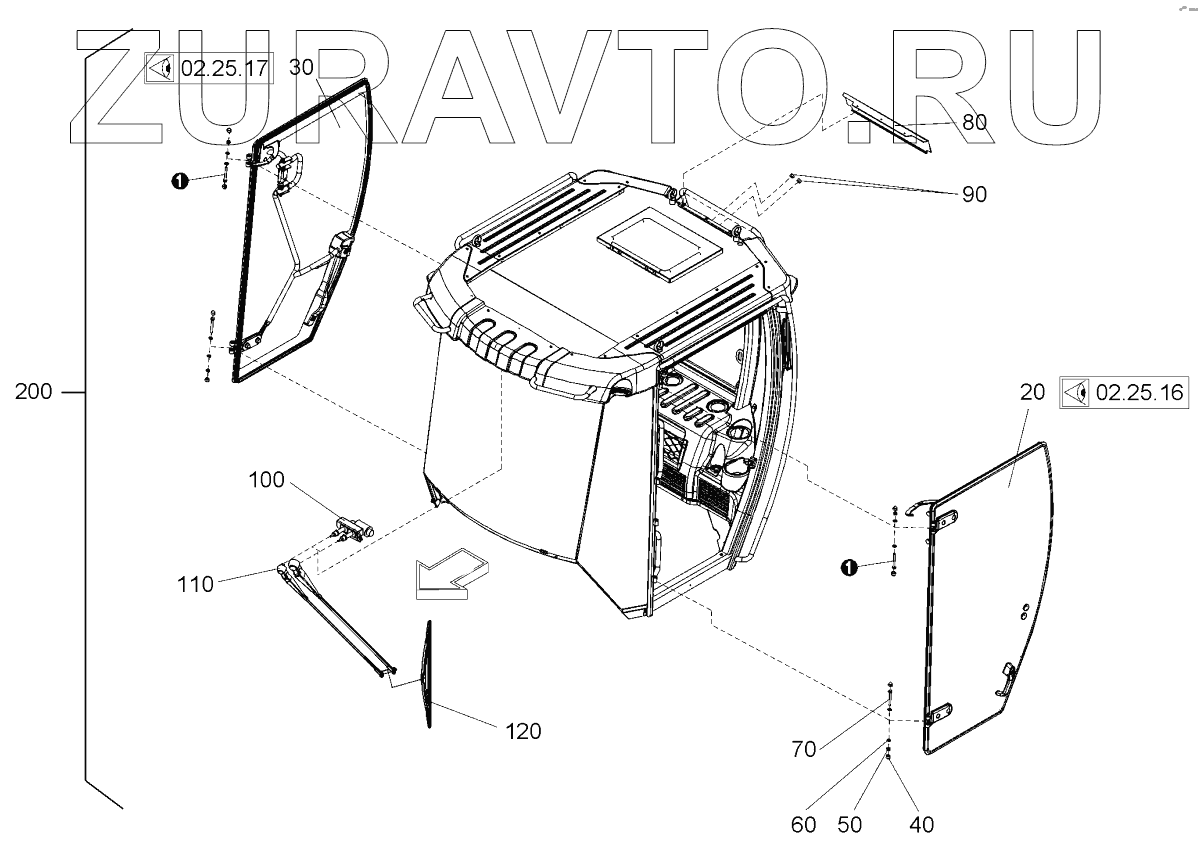 ZURAVTO.RU

02.25.17 30

80

90

1

200

20 02.25.16

100

110

1

120

70

60 50 40