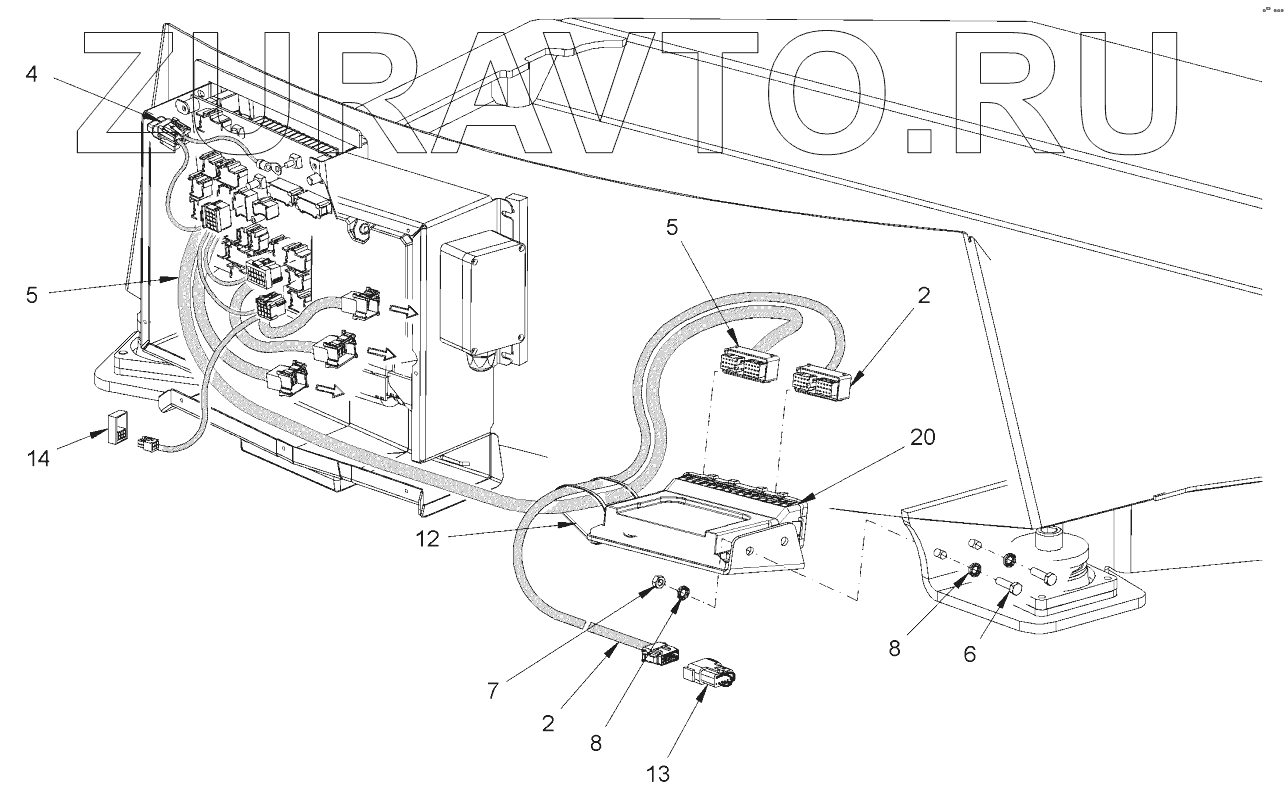 ZURAVTO.RU

4

5

5

2

14

20

12

7

2

8

13

8

6