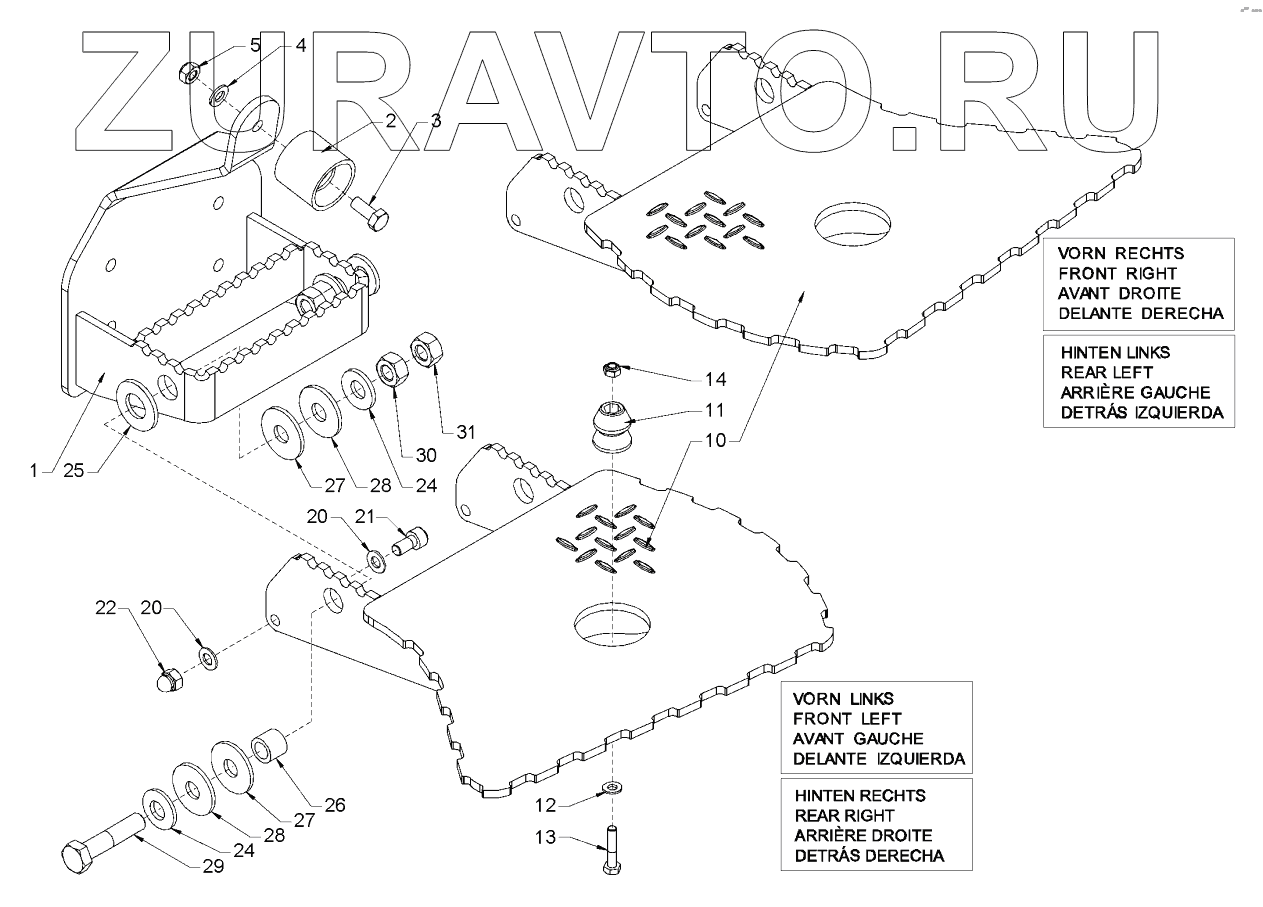 ZURAVTO.RU

5 4 2 3

VORN RECHTS
FRONT RIGHT
AVANT DROITE
DELANTE DERECHA

HINTEN LINKS
REAR LEFT
ARRIÈRE GAUCHE
DETRÁS IZQUIERDA

14
11
10
31
30
1 25
27 28 24
20 21
22 20

VORN LINKS
FRONT LEFT
AVANT GAUCHE
DELANTE IZQUIERDA

HINTEN RECHTS
REAR RIGHT
ARRIÈRE DROITE
DETRÁS DERECHA

26
27
28
24
29
12
13